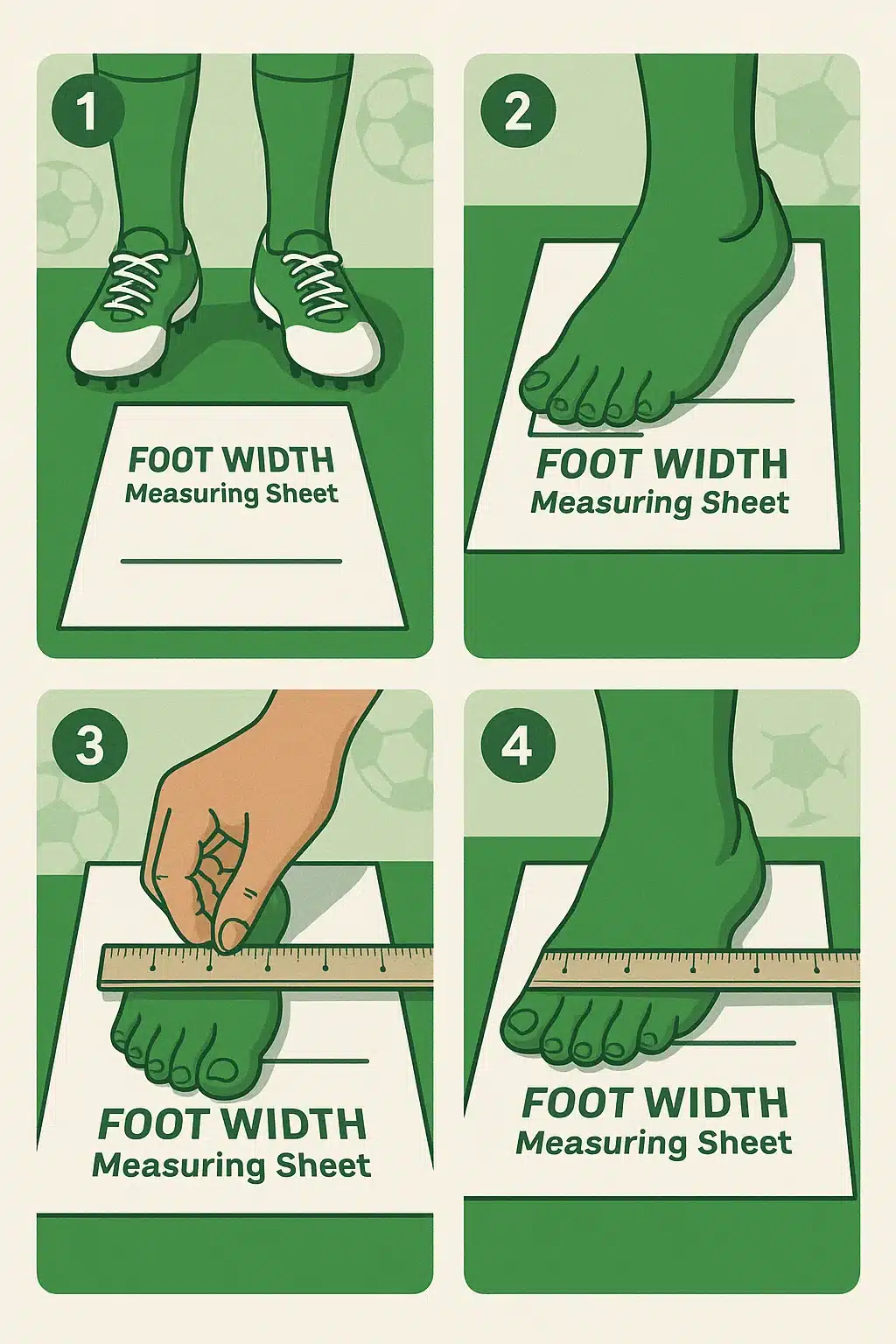 1

FOOT WIDTH
Measuring Sheet

2

FOOT WIDTH
Measuring Sheet

3

FOOT WIDTH
Measuring Sheet

4

FOOT WIDTH
Measuring Sheet