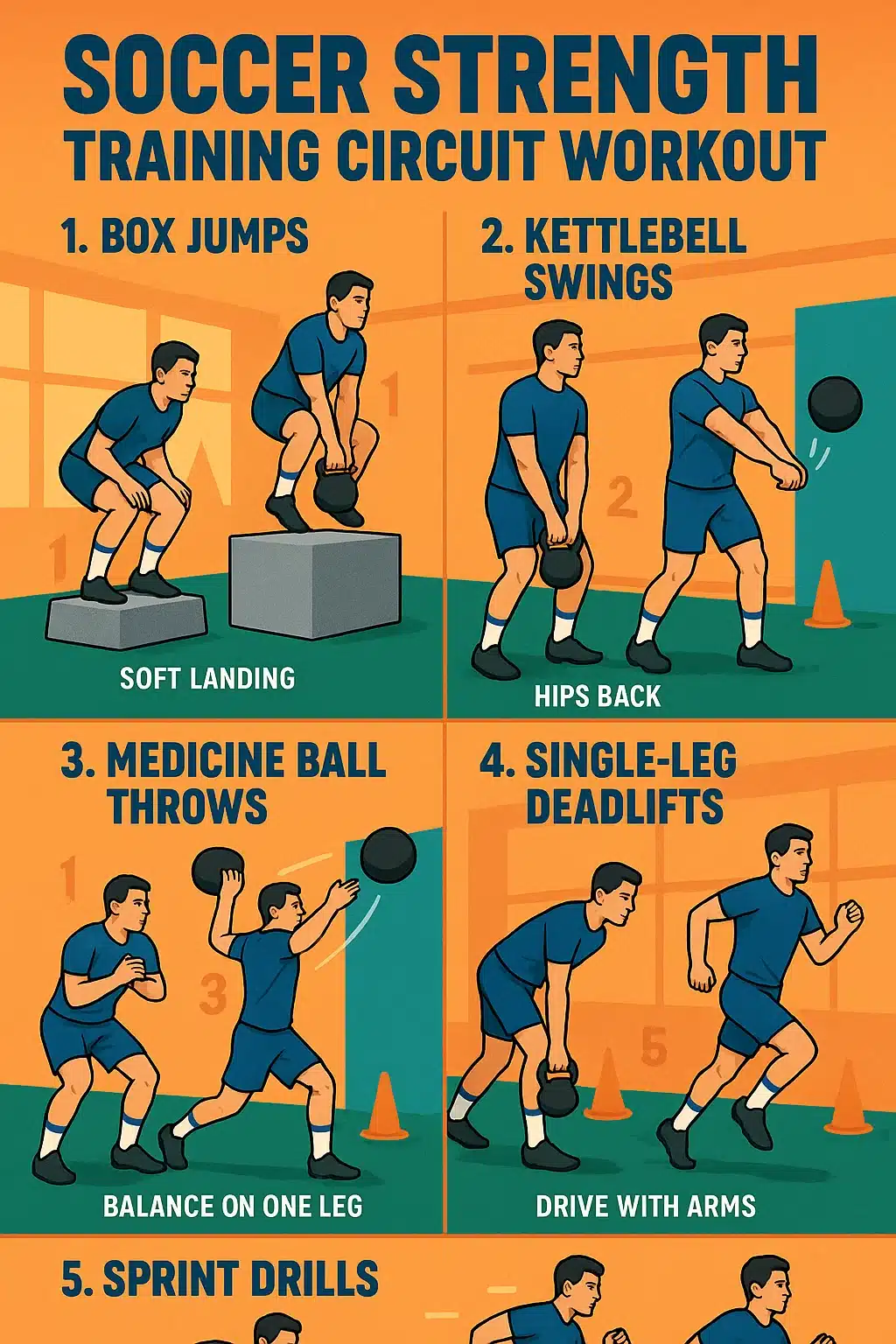 SOCCER STRENGTH
TRAINING CIRCUIT WORKOUT

1. BOX JUMPS

1

1

SOFT LANDING

2. KETTLEBELL SWINGS

2

HIPS BACK

3. MEDICINE BALL THROWS

1

3

BALANCE ON ONE LEG

4. SINGLE-LEG DEADLIFTS

5

DRIVE WITH ARMS

5. SPRINT DRILLS