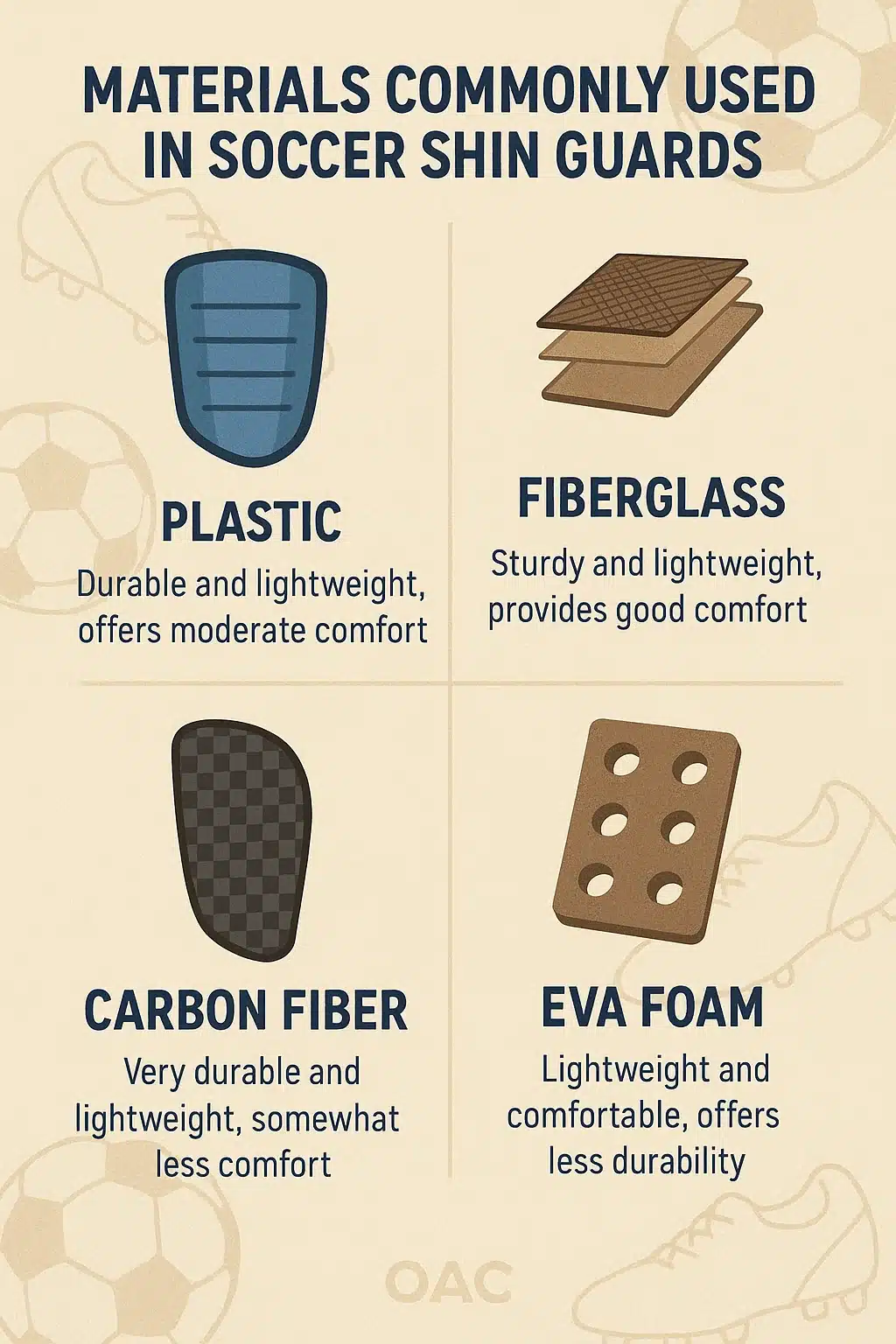 MATERIALS COMMONLY USED IN SOCCER SHIN GUARDS

PLASTIC
Durable and lightweight, offers moderate comfort

FIBERGLASS
Sturdy and lightweight, provides good comfort

CARBON FIBER
Very durable and lightweight, somewhat less comfort

EVA FOAM
Lightweight and comfortable, offers less durability

OAC