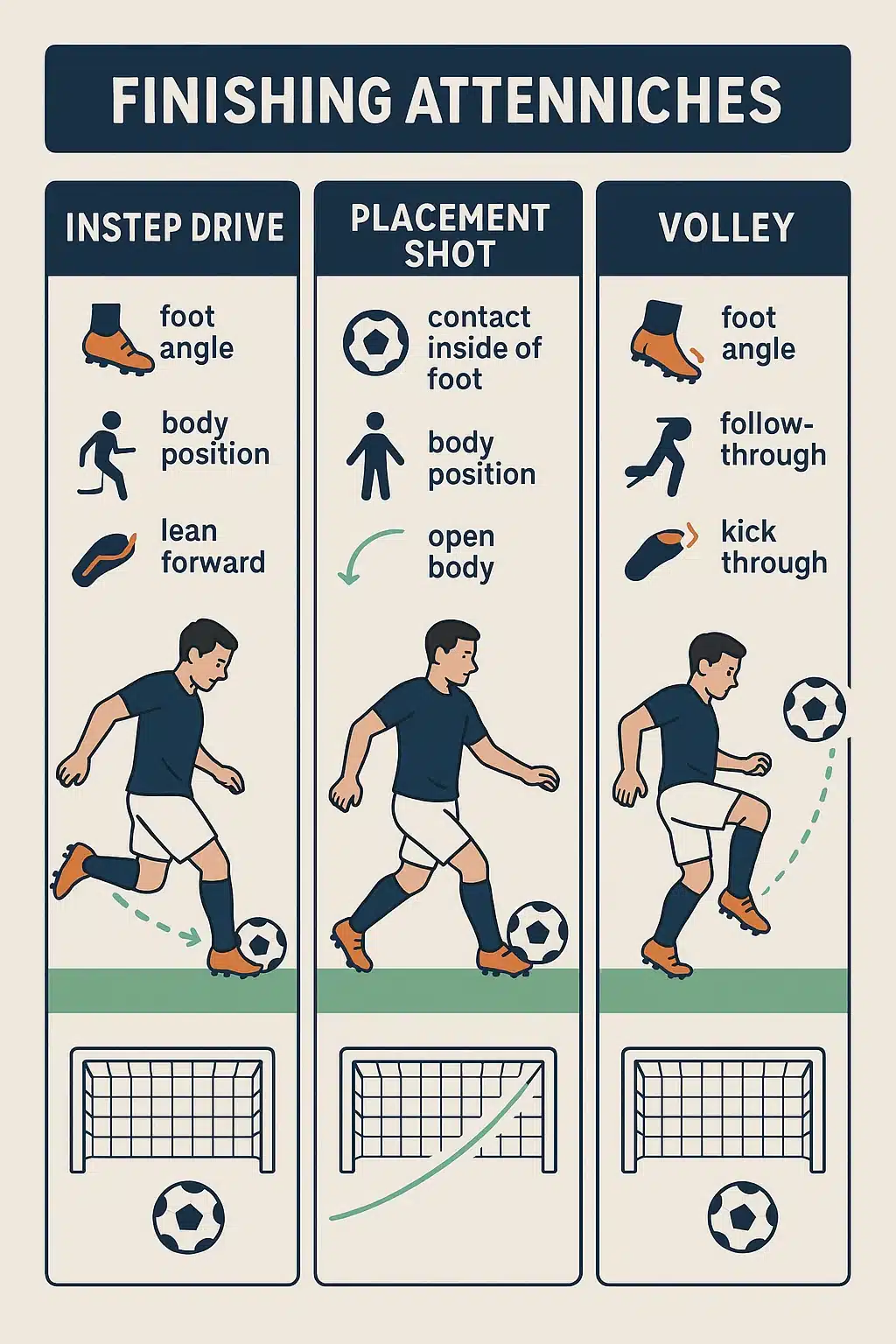 FINISHING ATTENNICHES

INSTEP DRIVE

foot angle

body position

lean forward

PLACEMENT SHOT

contact inside of foot

body position

open body

VOLLEY

foot angle

follow-through

kick through