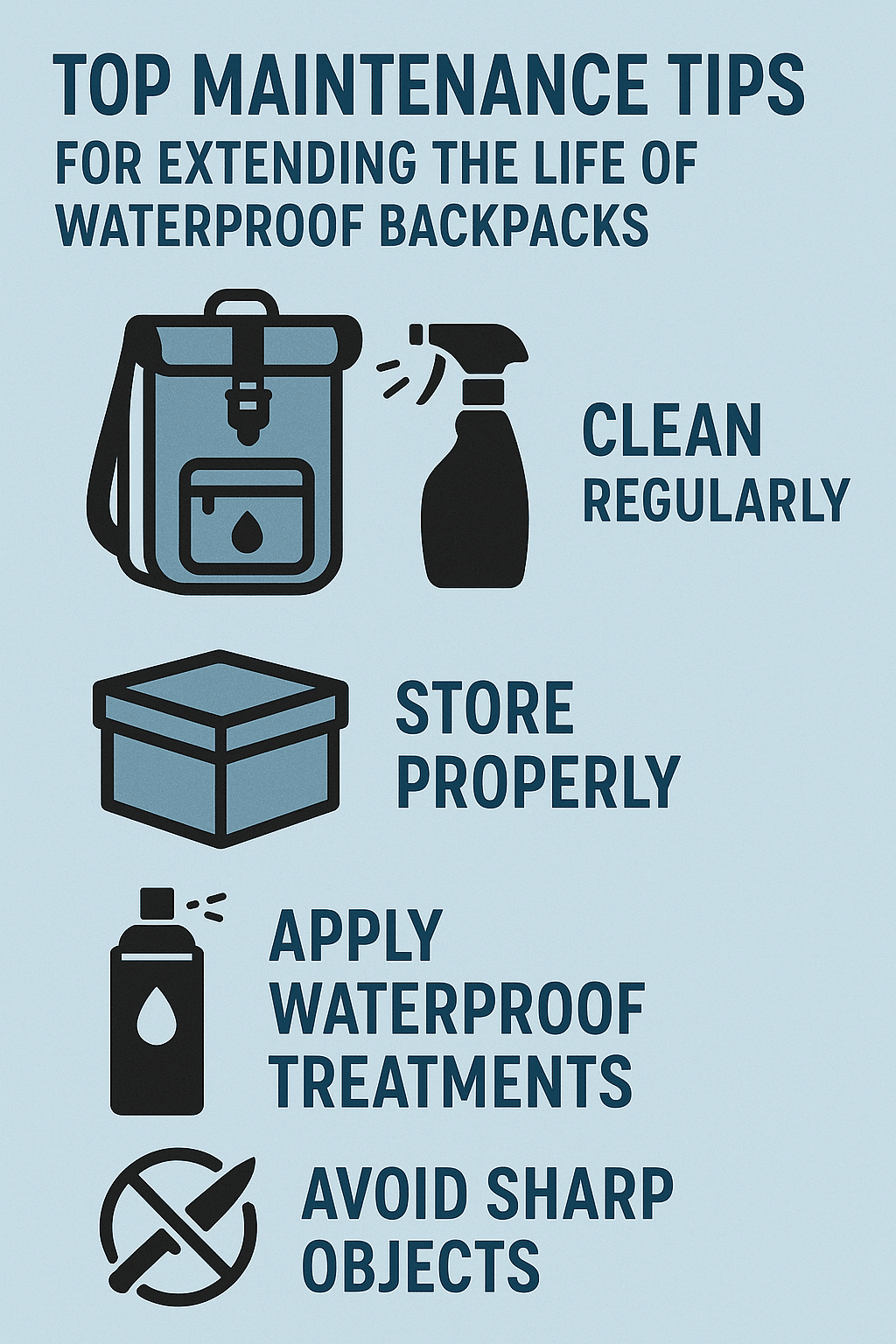 TOP MAINTENANCE TIPS
FOR EXTENDING THE LIFE OF WATERPROOF BACKPACKS

CLEAN REGULARLY

STORE PROPERLY

APPLY WATERPROOF TREATMENTS

AVOID SHARP OBJECTS