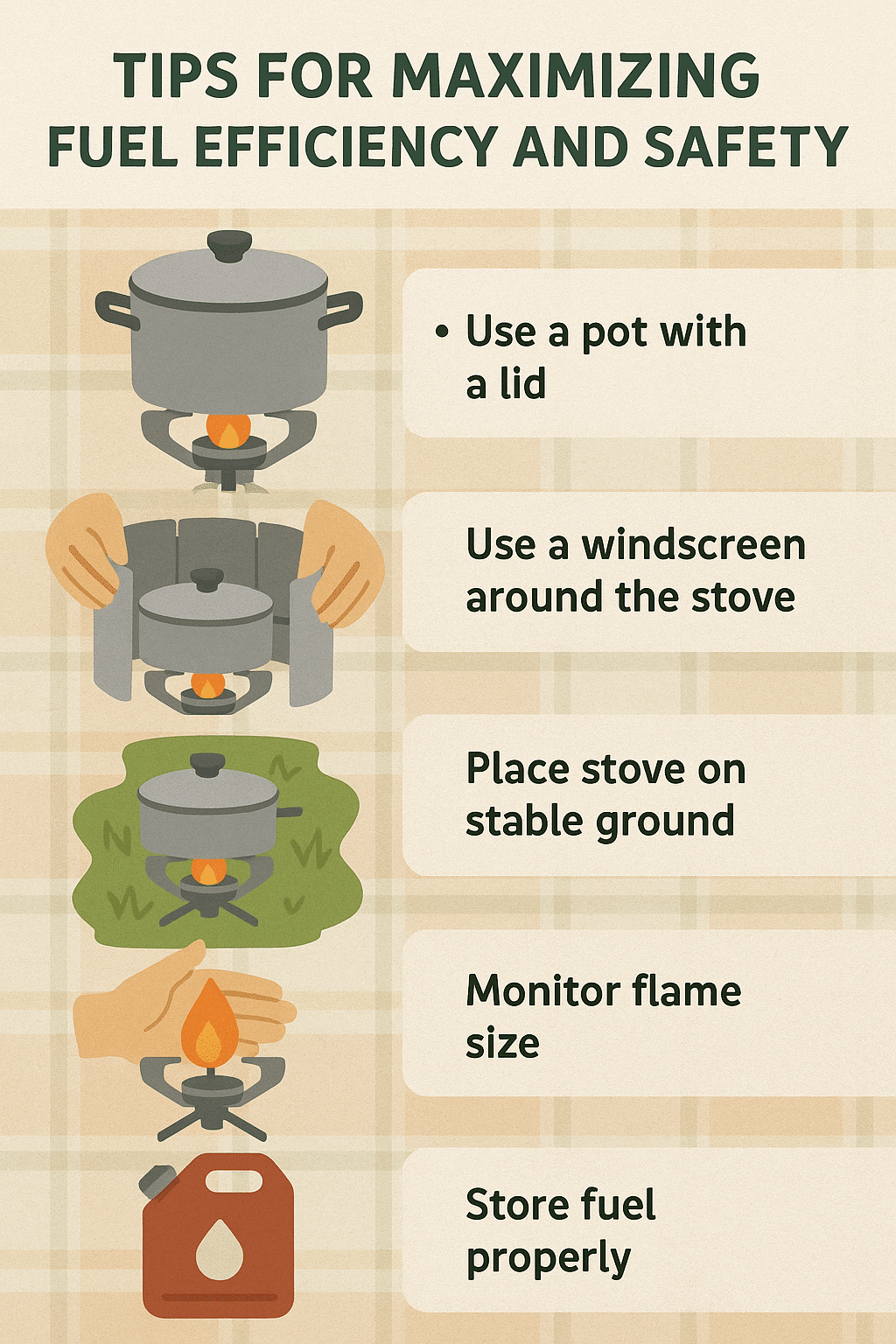 TIPS FOR MAXIMIZING FUEL EFFICIENCY AND SAFETY

• Use a pot with a lid

Use a windscreen around the stove

Place stove on stable ground

Monitor flame size

Store fuel properly