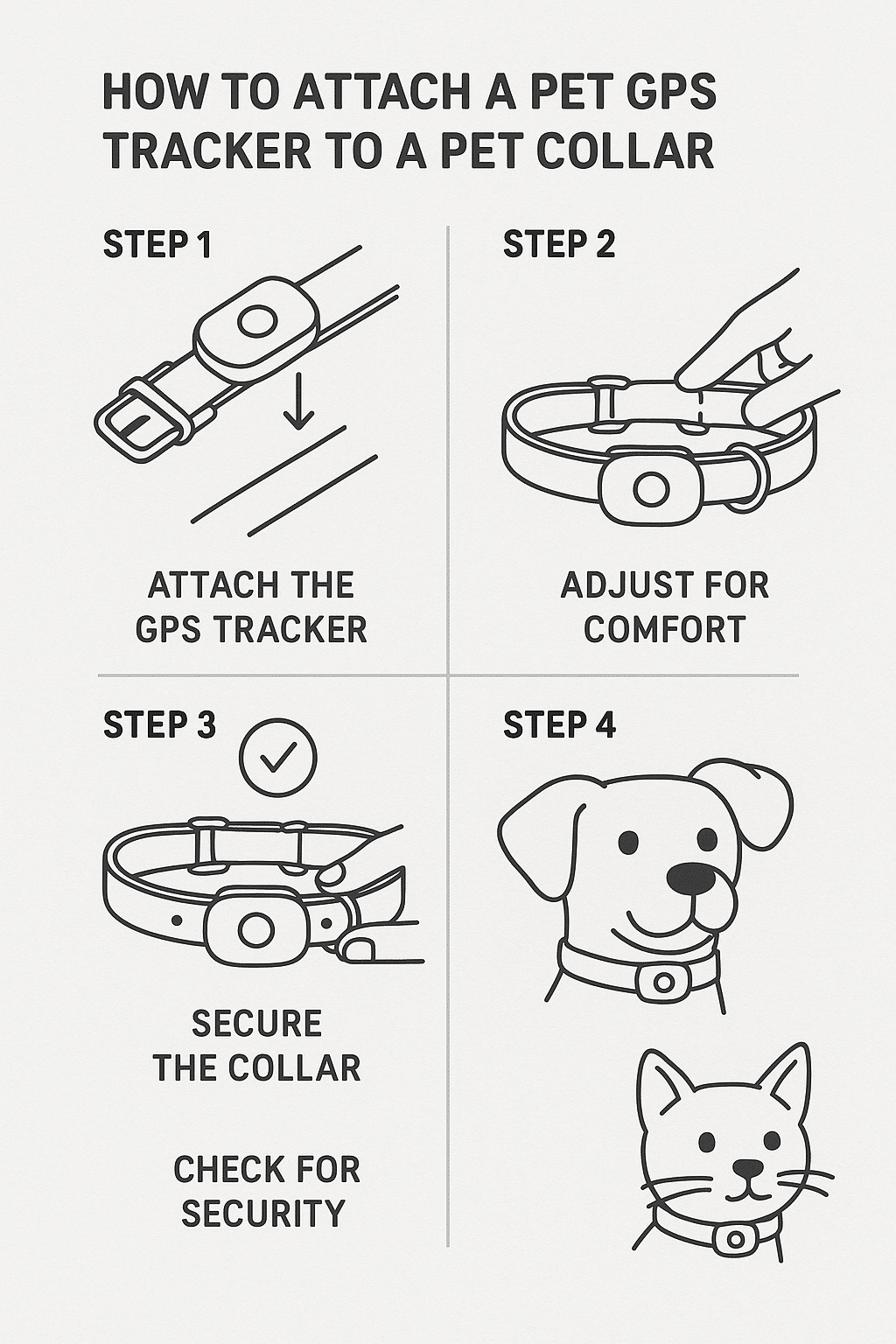 HOW TO ATTACH A PET GPS TRACKER TO A PET COLLAR

STEP 1

ATTACH THE GPS TRACKER

STEP 2

ADJUST FOR COMFORT

STEP 3

SECURE THE COLLAR

CHECK FOR SECURITY

STEP 4