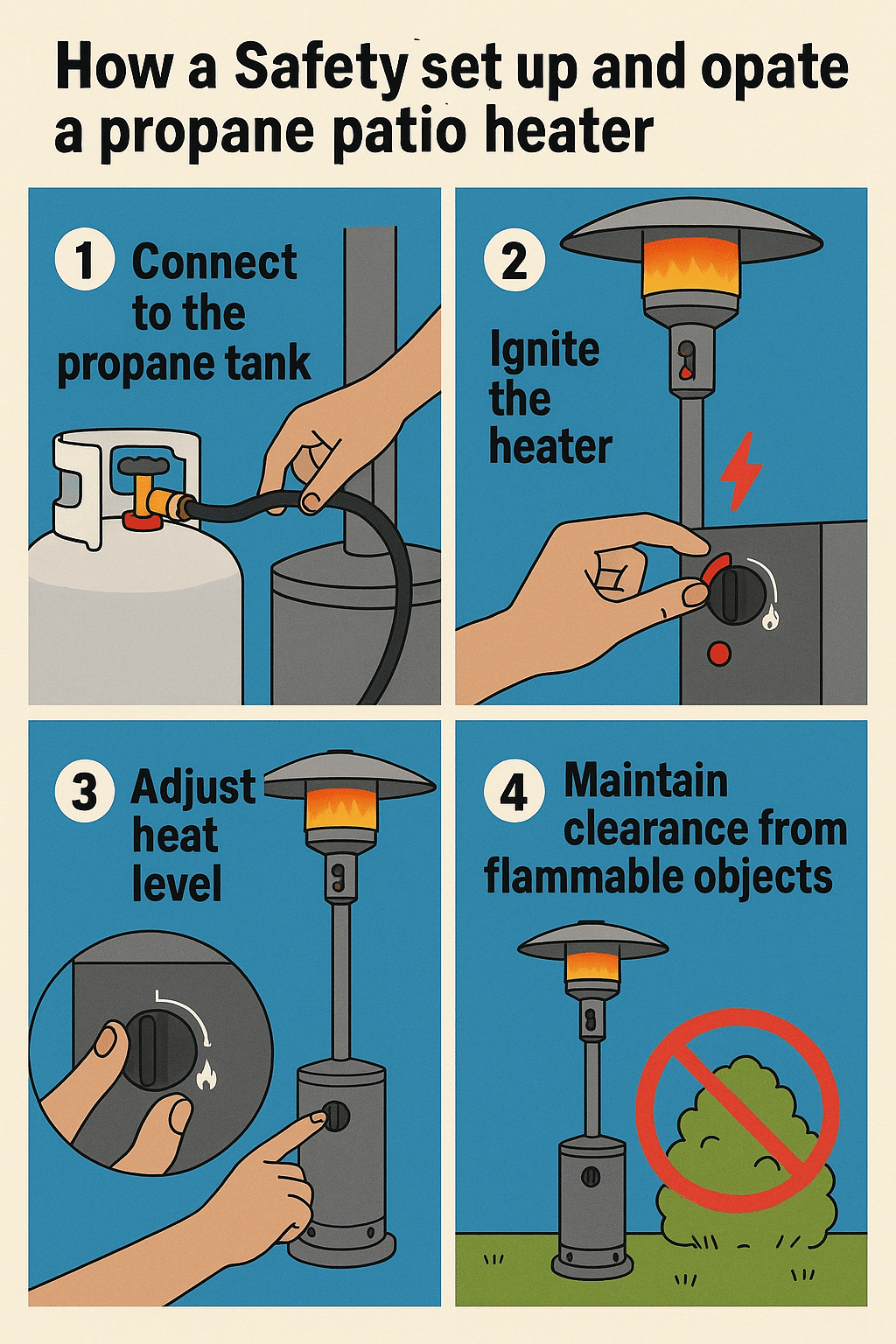 How a Safety set up and opate a propane patio heater

1 Connect to the propane tank

2 Ignite the heater

3 Adjust heat level

4 Maintain clearance from flammable objects