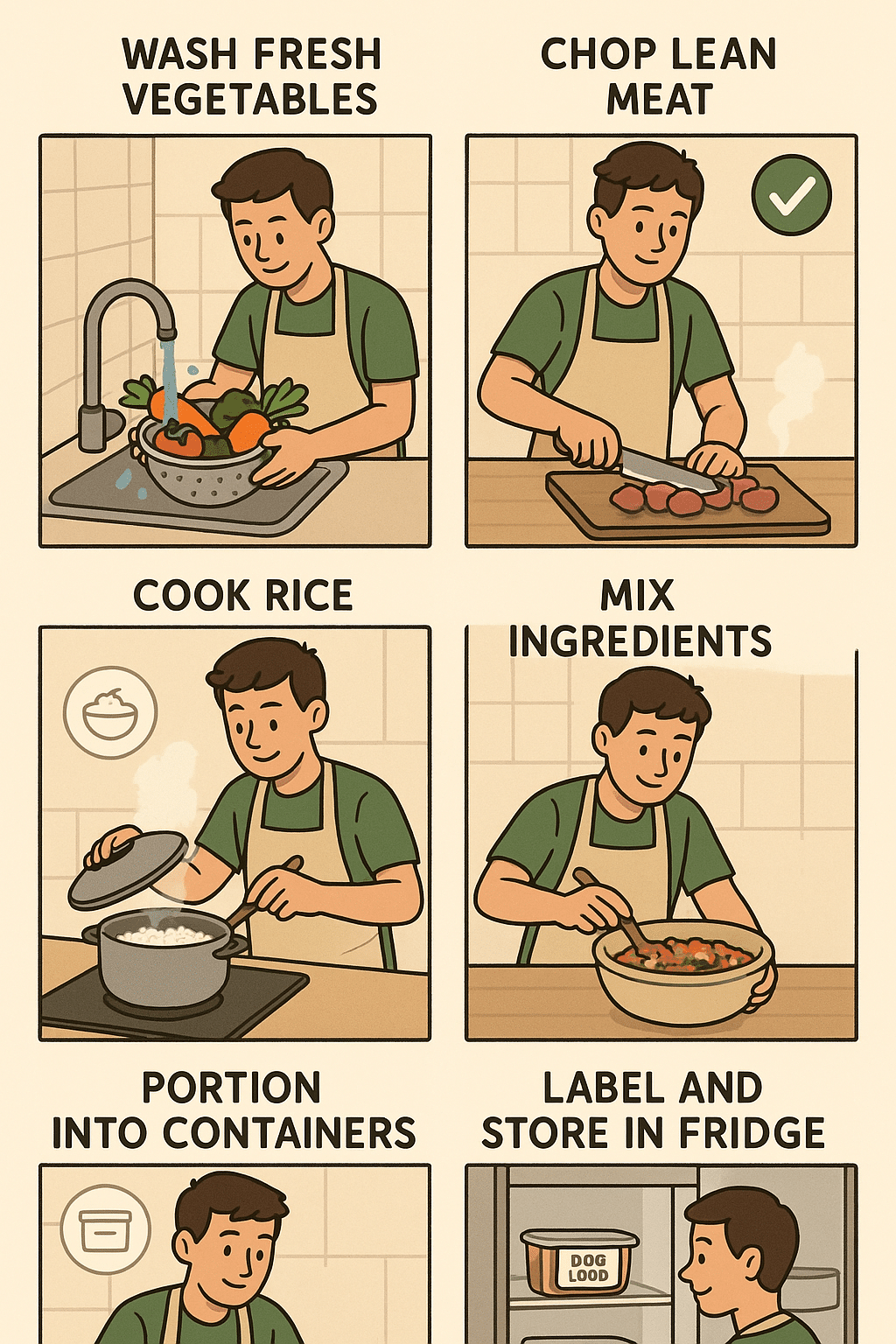 WASH FRESH VEGETABLES

CHOP LEAN MEAT

COOK RICE

MIX INGREDIENTS

PORTION INTO CONTAINERS

LABEL AND STORE IN FRIDGE

DOG LOOD