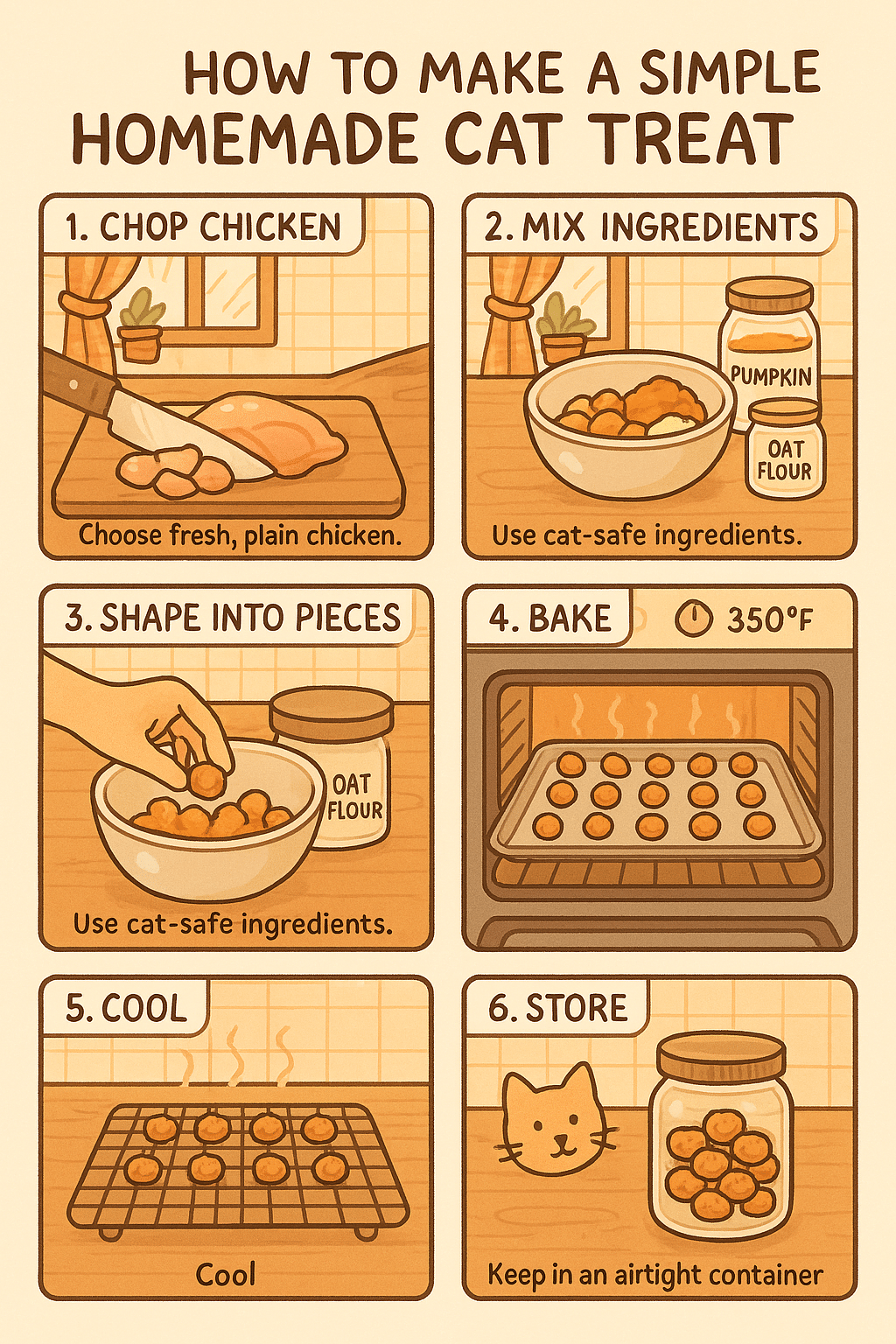 HOW TO MAKE A SIMPLE HOMEMADE CAT TREAT

1. CHOP CHICKEN

Choose fresh, plain chicken.

2. MIX INGREDIENTS

PUMPKIN

OAT FLOUR

Use cat-safe ingredients.

3. SHAPE INTO PIECES

OAT FLOUR

Use cat-safe ingredients.

4. BAKE

350°F

5. COOL

Cool

6. STORE

Keep in an airtight container