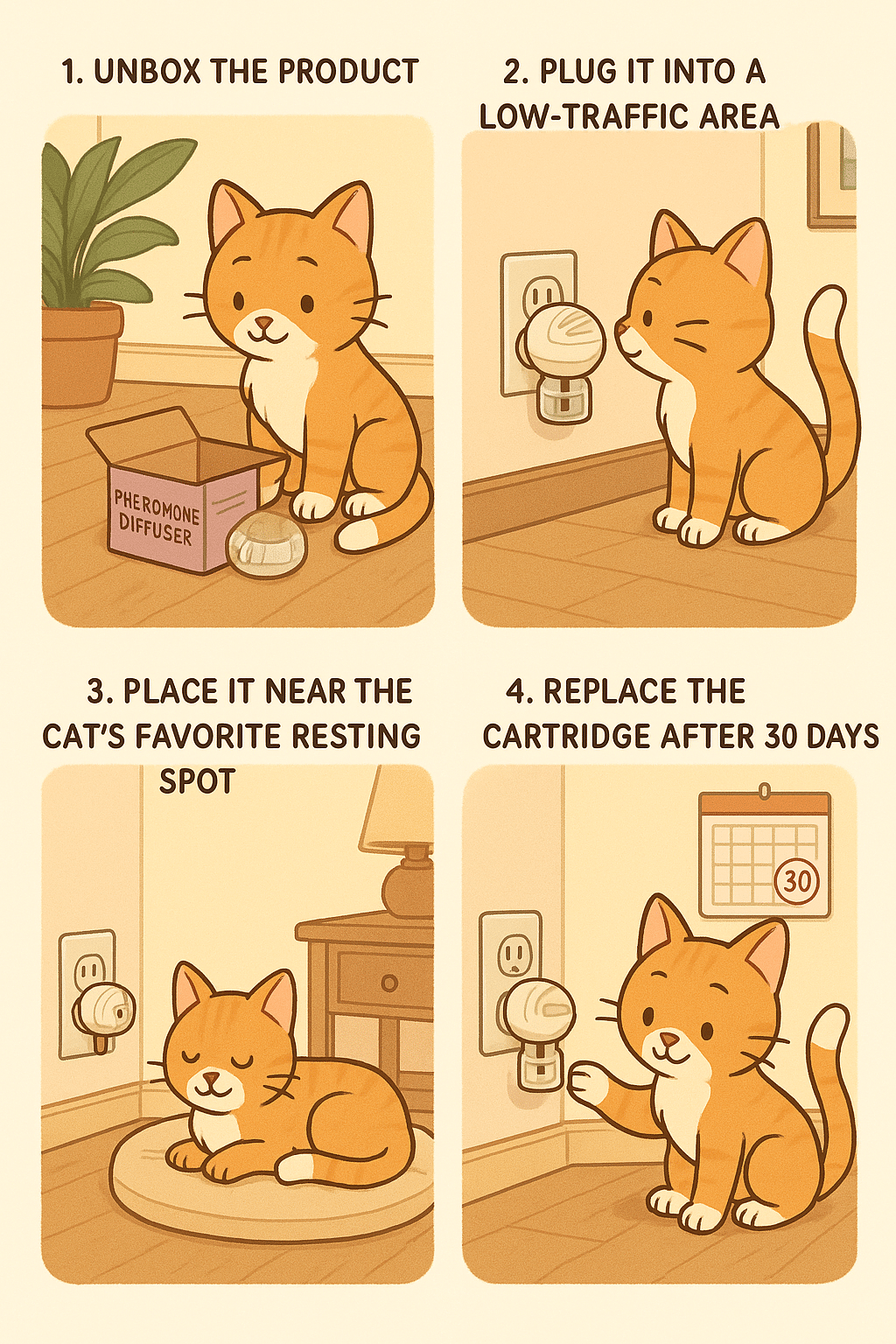 1. UNBOX THE PRODUCT

PHEROMONE DIFFUSER

2. PLUG IT INTO A LOW-TRAFFIC AREA

3. PLACE IT NEAR THE CAT'S FAVORITE RESTING SPOT

4. REPLACE THE CARTRIDGE AFTER 30 DAYS

30