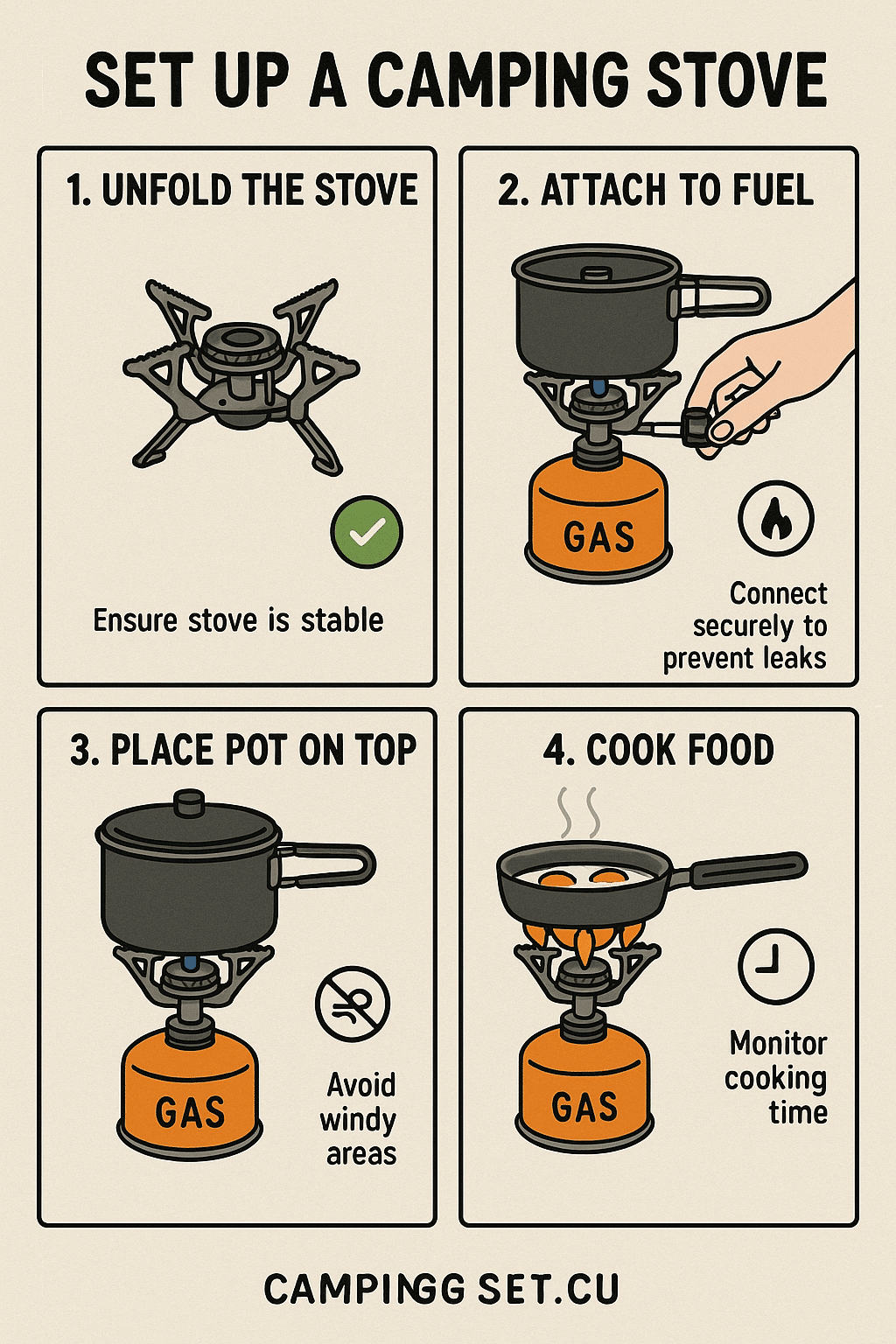 SET UP A CAMPING STOVE

1. UNFOLD THE STOVE

Ensure stove is stable

2. ATTACH TO FUEL

GAS

Connect securely to prevent leaks

3. PLACE POT ON TOP

GAS

Avoid windy areas

4. COOK FOOD

GAS

Monitor cooking time

CAMPINGG SET.CU