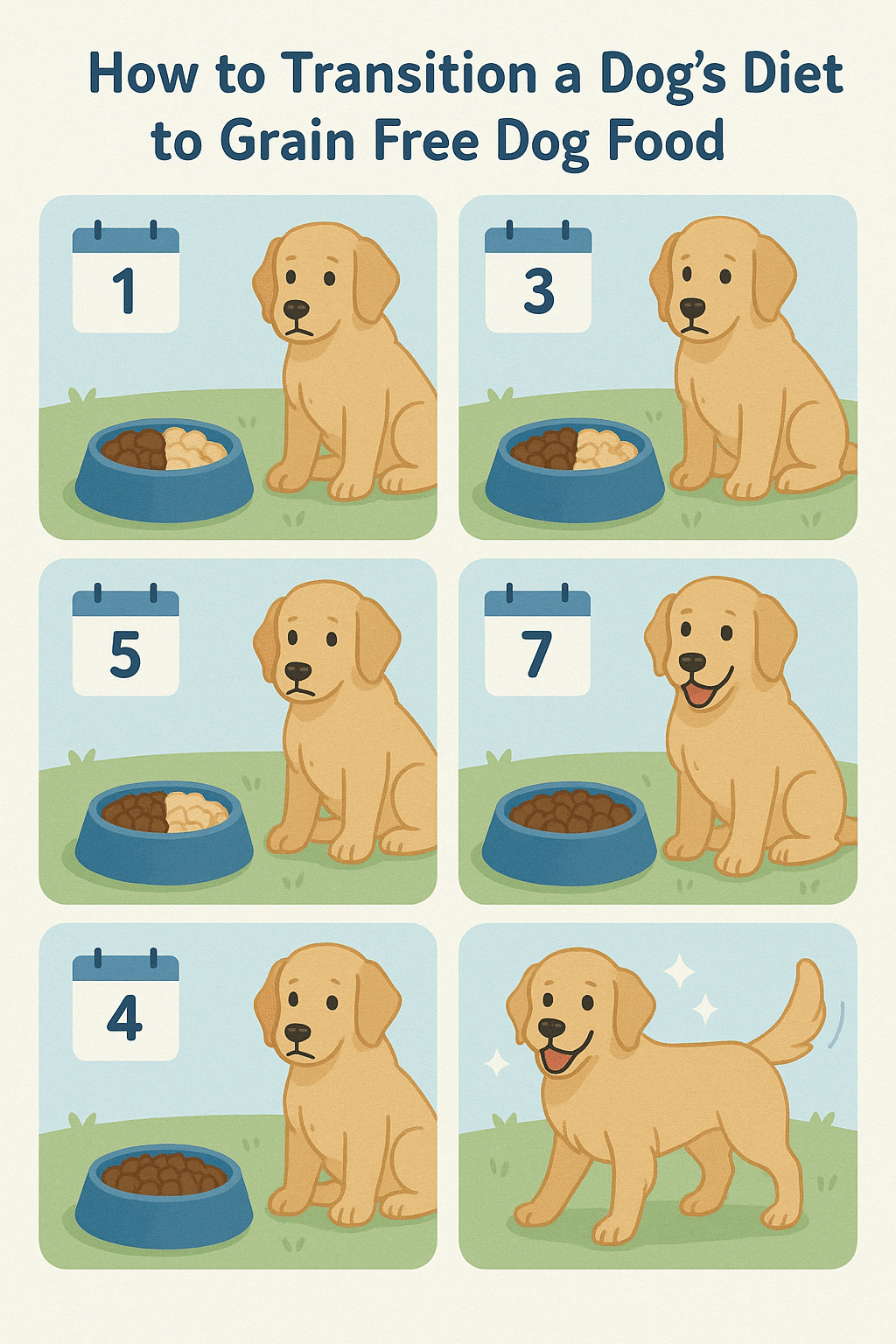 How to Transition a Dog's Diet to Grain Free Dog Food

1

3

5

7

4