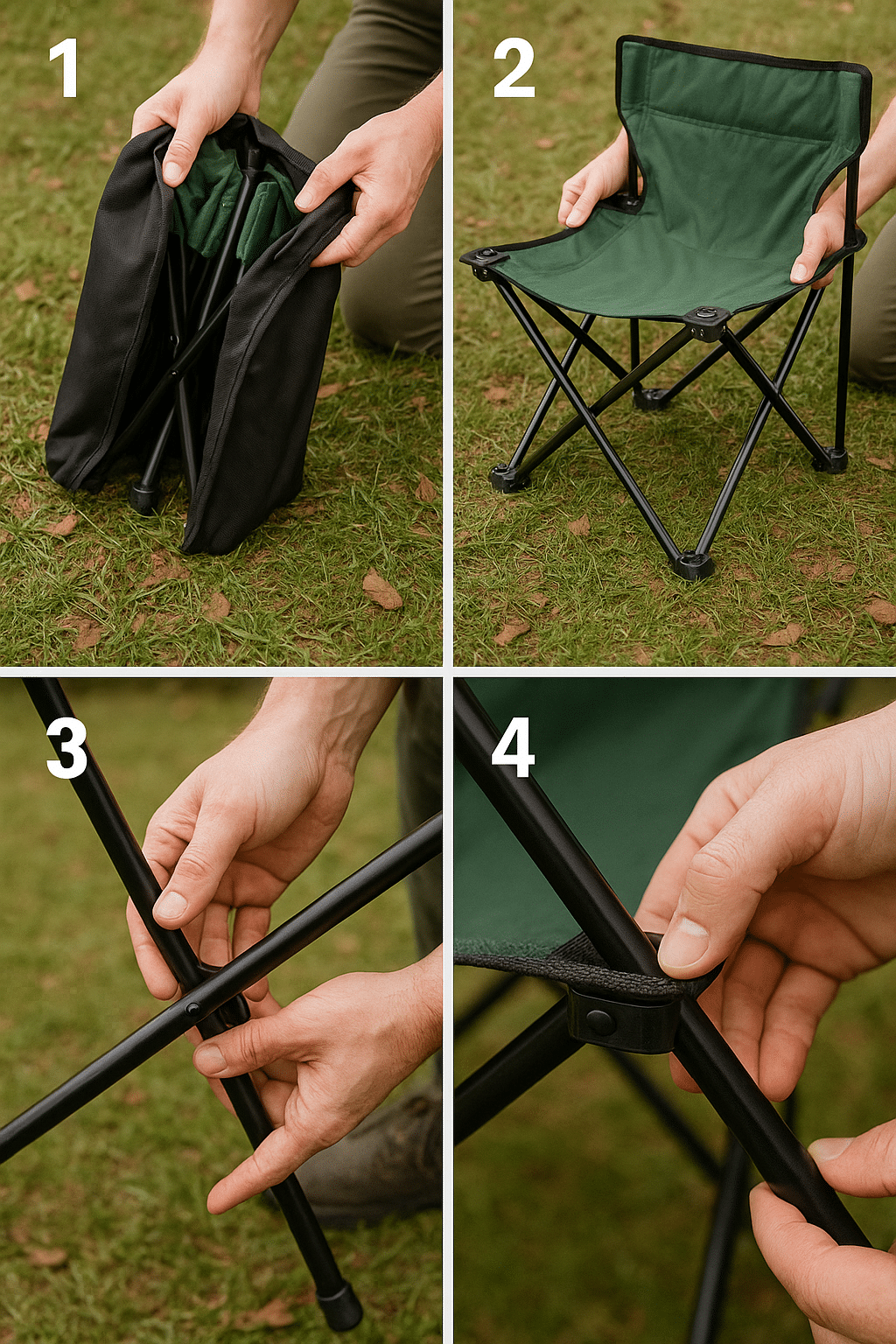 1

2

3

4