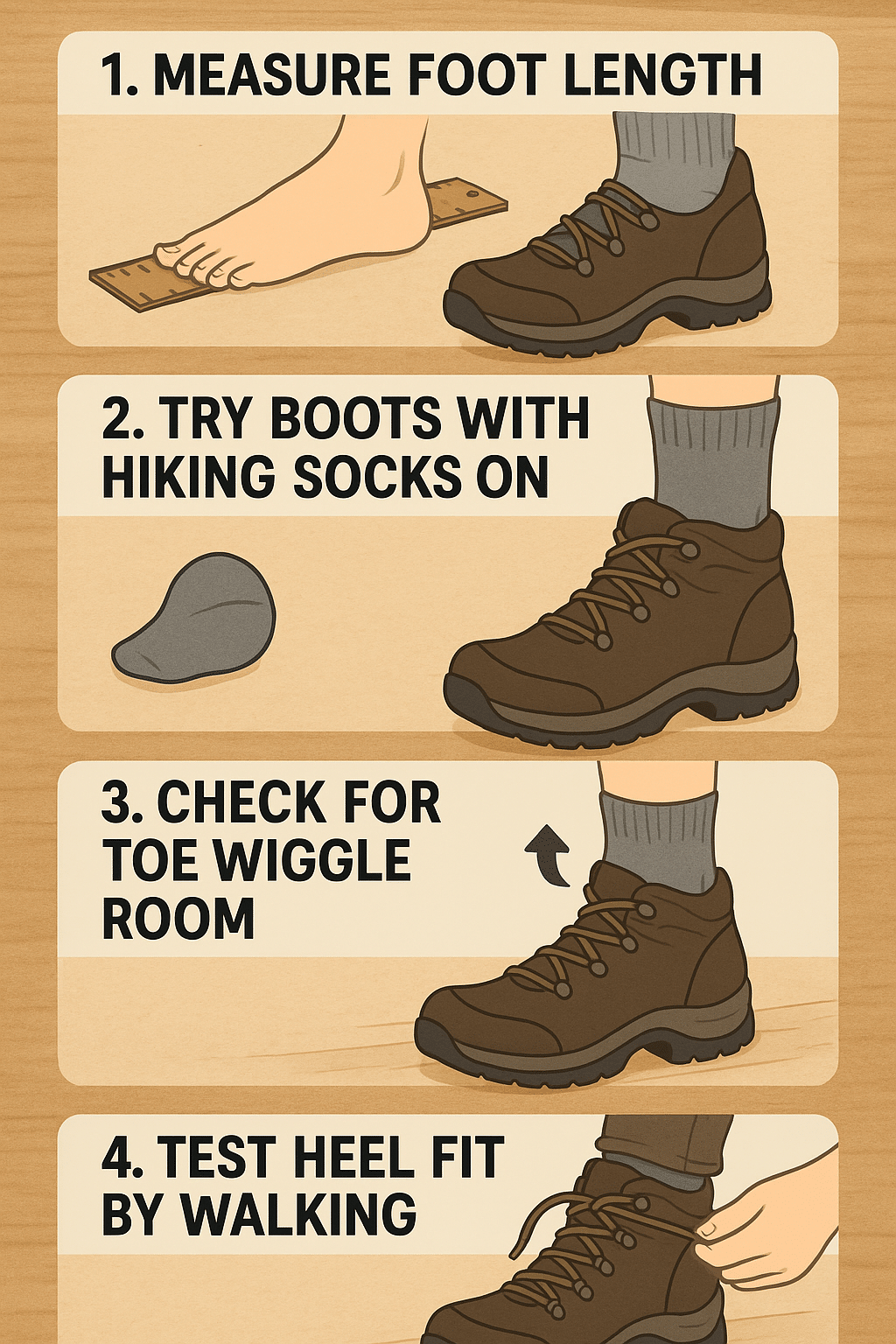 1. MEASURE FOOT LENGTH

2. TRY BOOTS WITH HIKING SOCKS ON

3. CHECK FOR TOE WIGGLE ROOM

4. TEST HEEL FIT BY WALKING