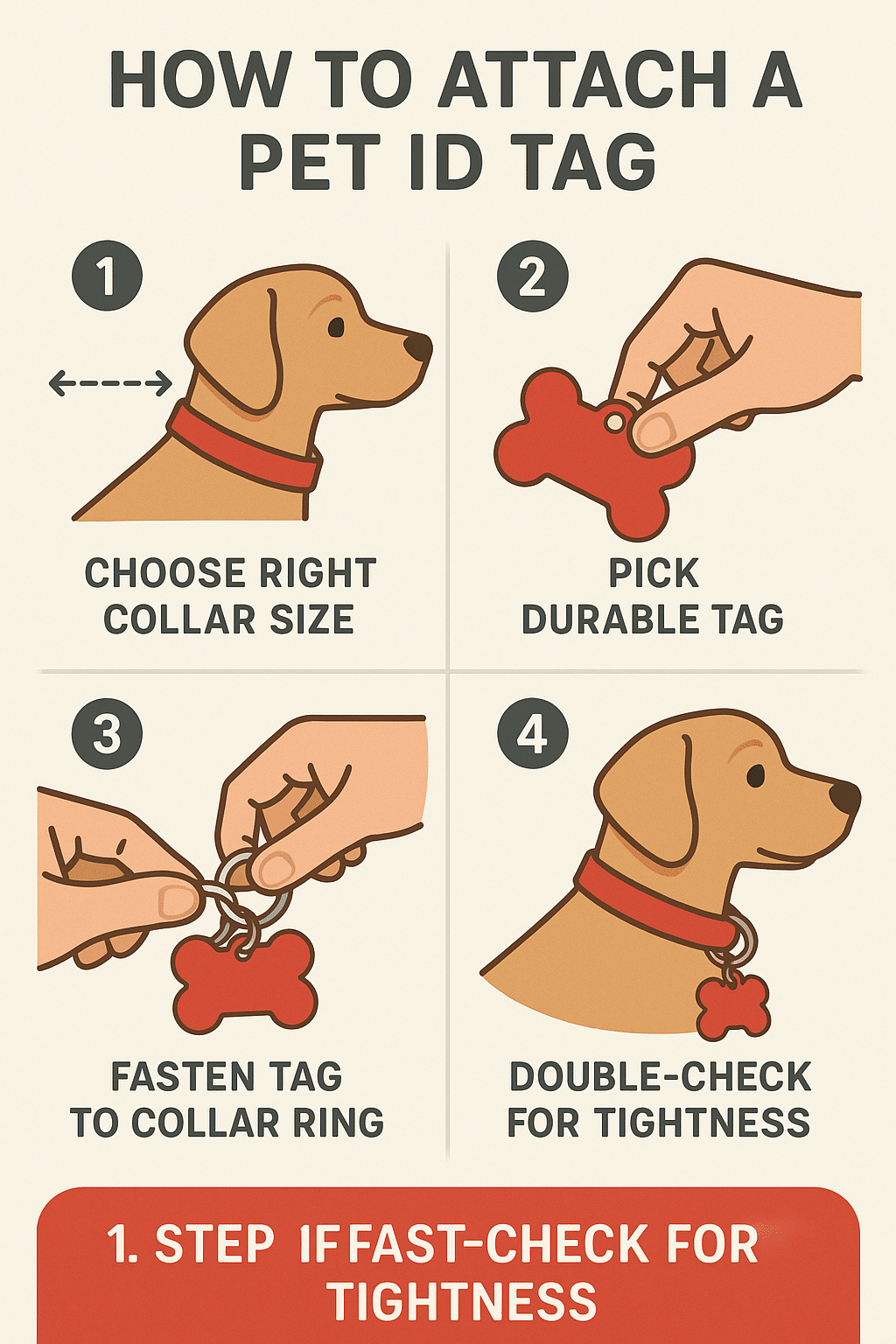 HOW TO ATTACH A PET ID TAG

1

CHOOSE RIGHT COLLAR SIZE

2

PICK DURABLE TAG

3

FASTEN TAG TO COLLAR RING

4

DOUBLE-CHECK FOR TIGHTNESS

1. STEP IF FAST-CHECK FOR TIGHTNESS