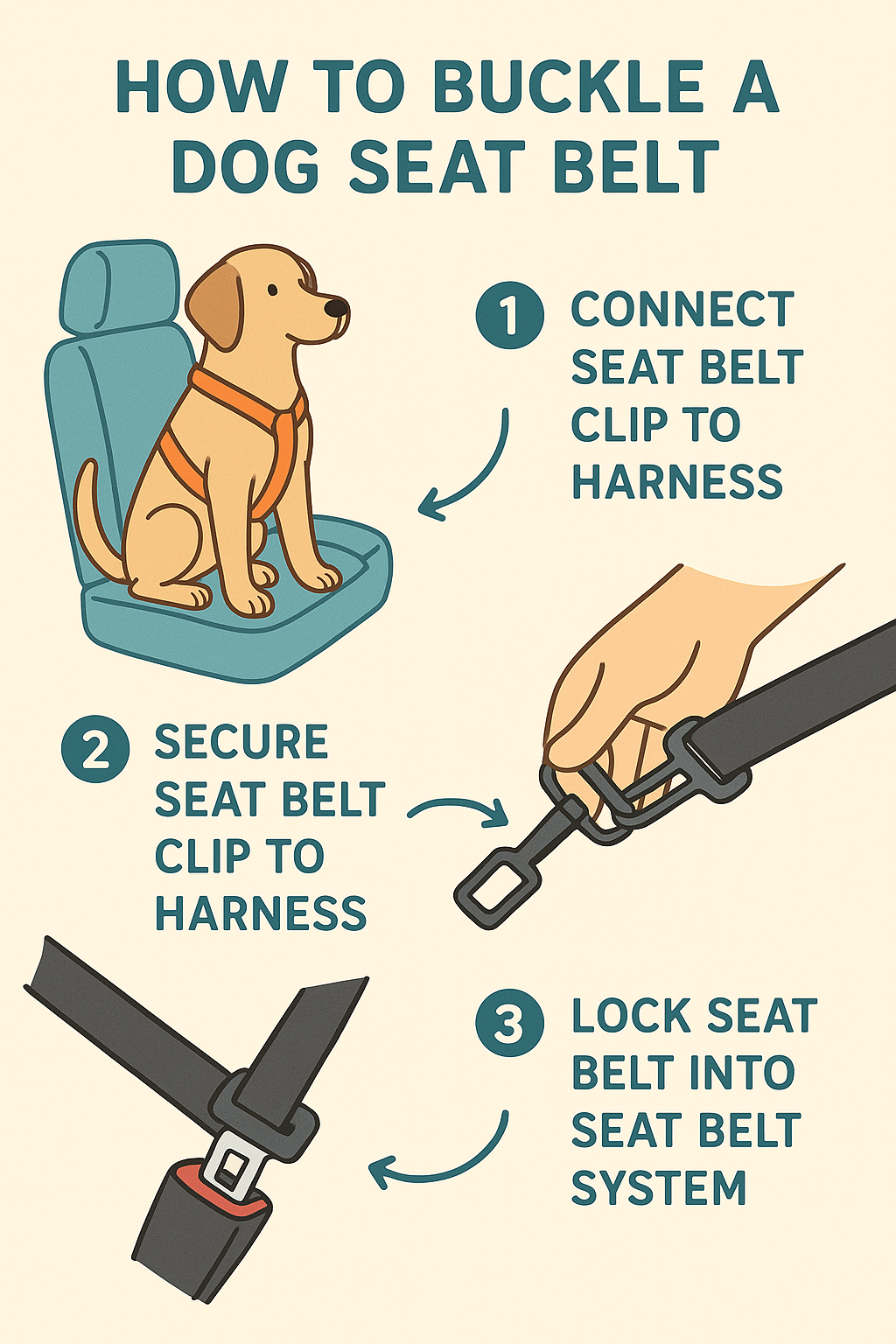 HOW TO BUCKLE A DOG SEAT BELT

1 CONNECT SEAT BELT CLIP TO HARNESS

2 SECURE SEAT BELT CLIP TO HARNESS

3 LOCK SEAT BELT INTO SEAT BELT SYSTEM