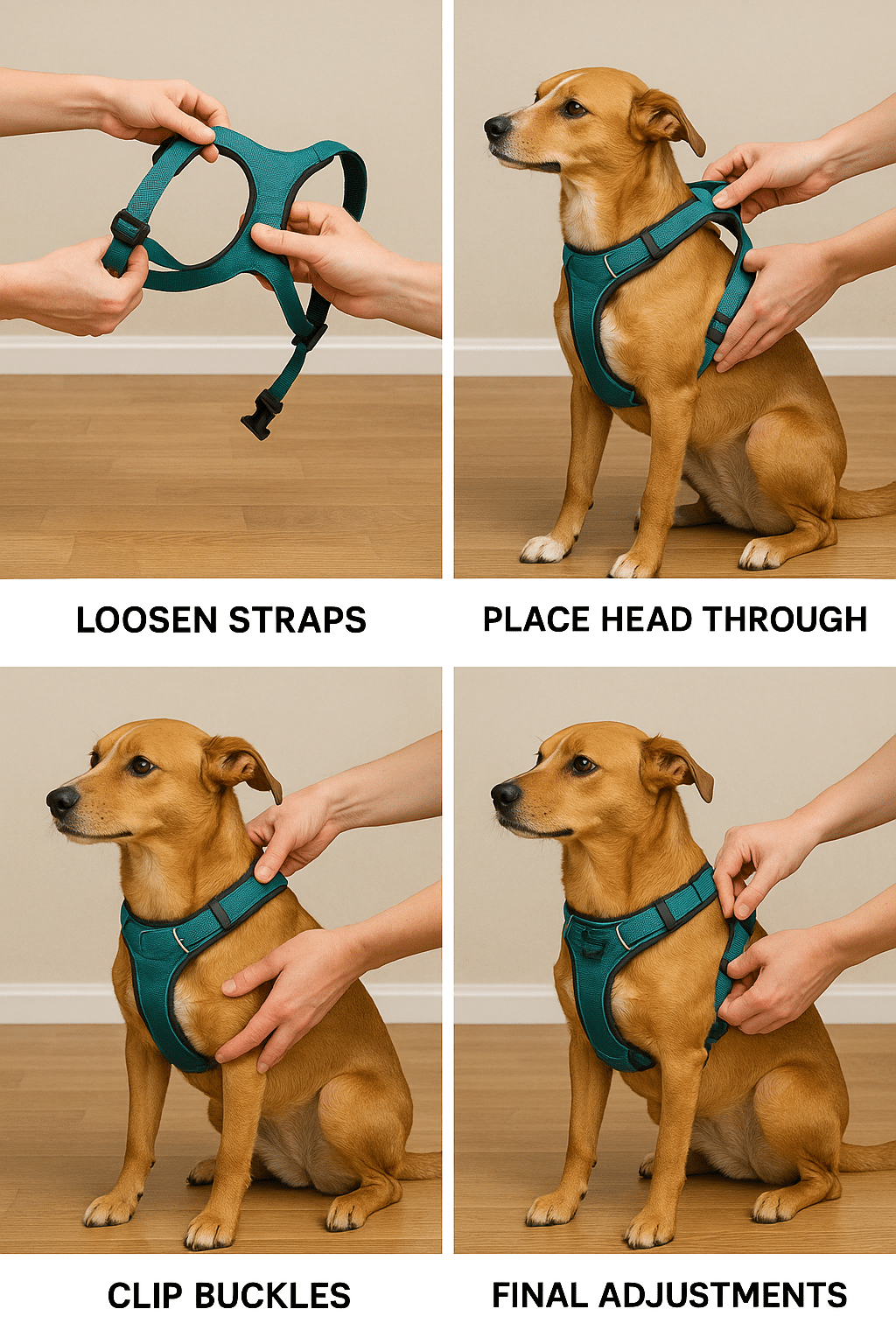 LOOSEN STRAPS

PLACE HEAD THROUGH

CLIP BUCKLES

FINAL ADJUSTMENTS