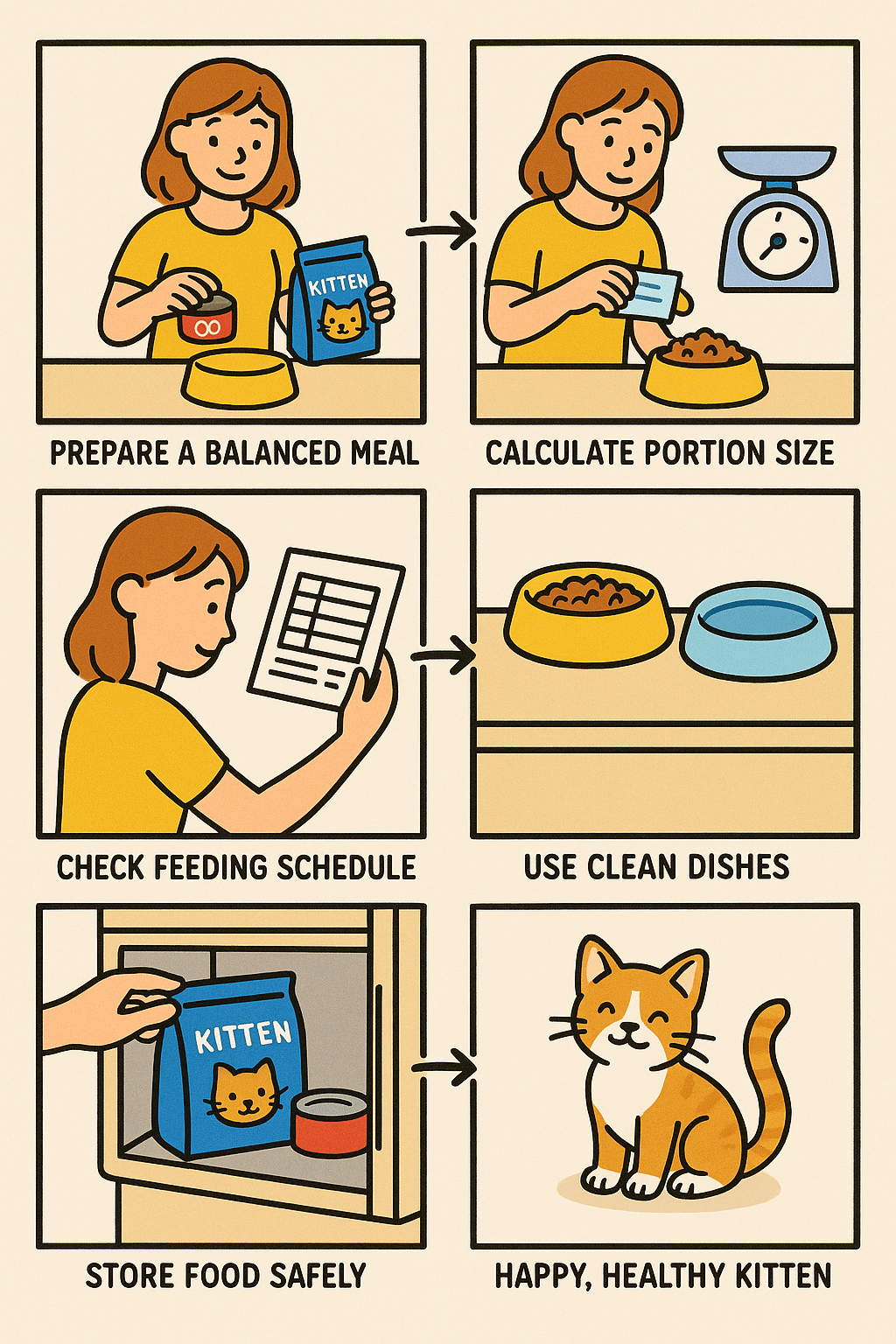 KITTEN

PREPARE A BALANCED MEAL

CALCULATE PORTION SIZE

CHECK FEEDING SCHEDULE

USE CLEAN DISHES

KITTEN

STORE FOOD SAFELY

HAPPY, HEALTHY KITTEN