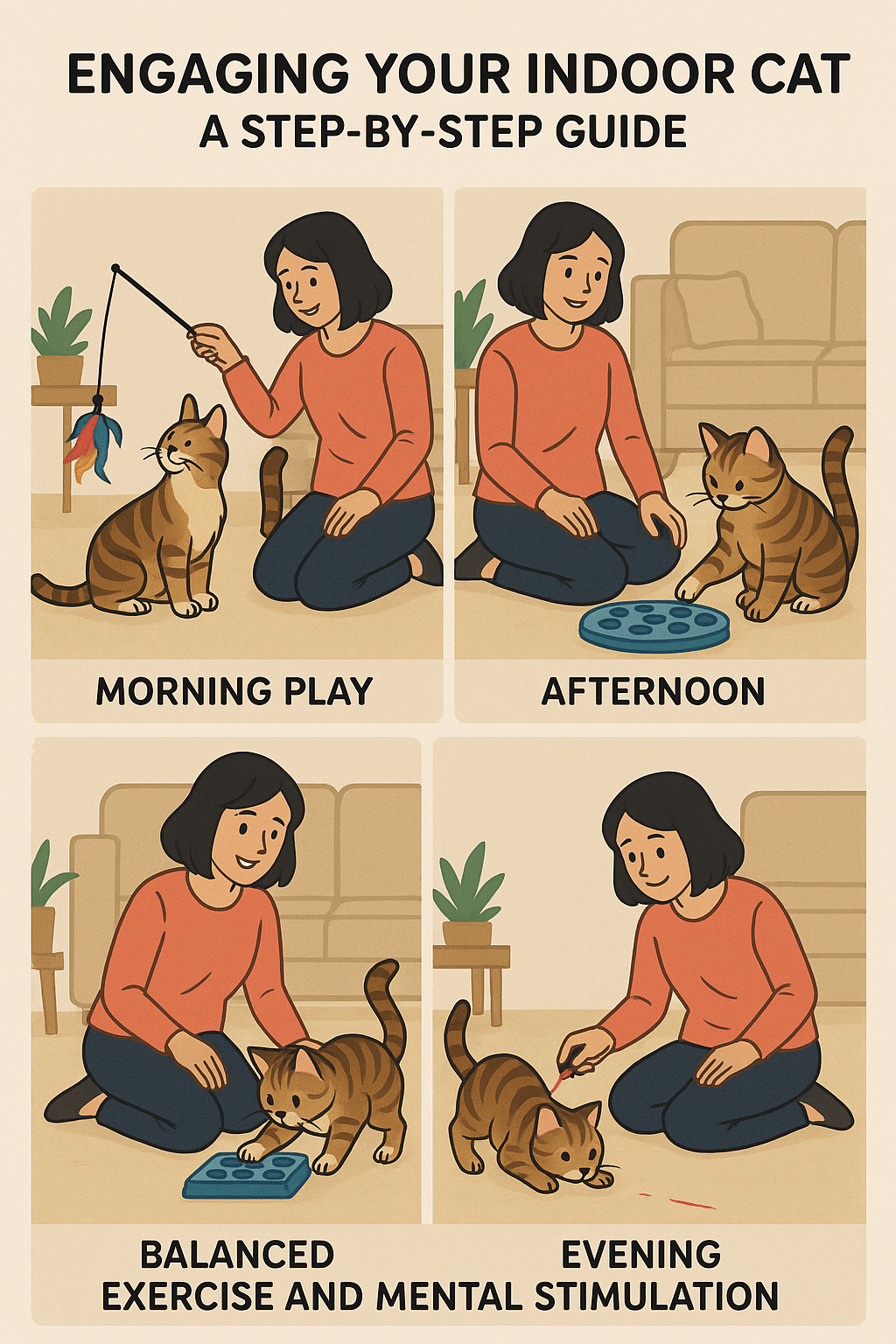 ENGAGING YOUR INDOOR CAT
A STEP-BY-STEP GUIDE

MORNING PLAY

AFTERNOON

BALANCED

EVENING

EXERCISE AND MENTAL STIMULATION