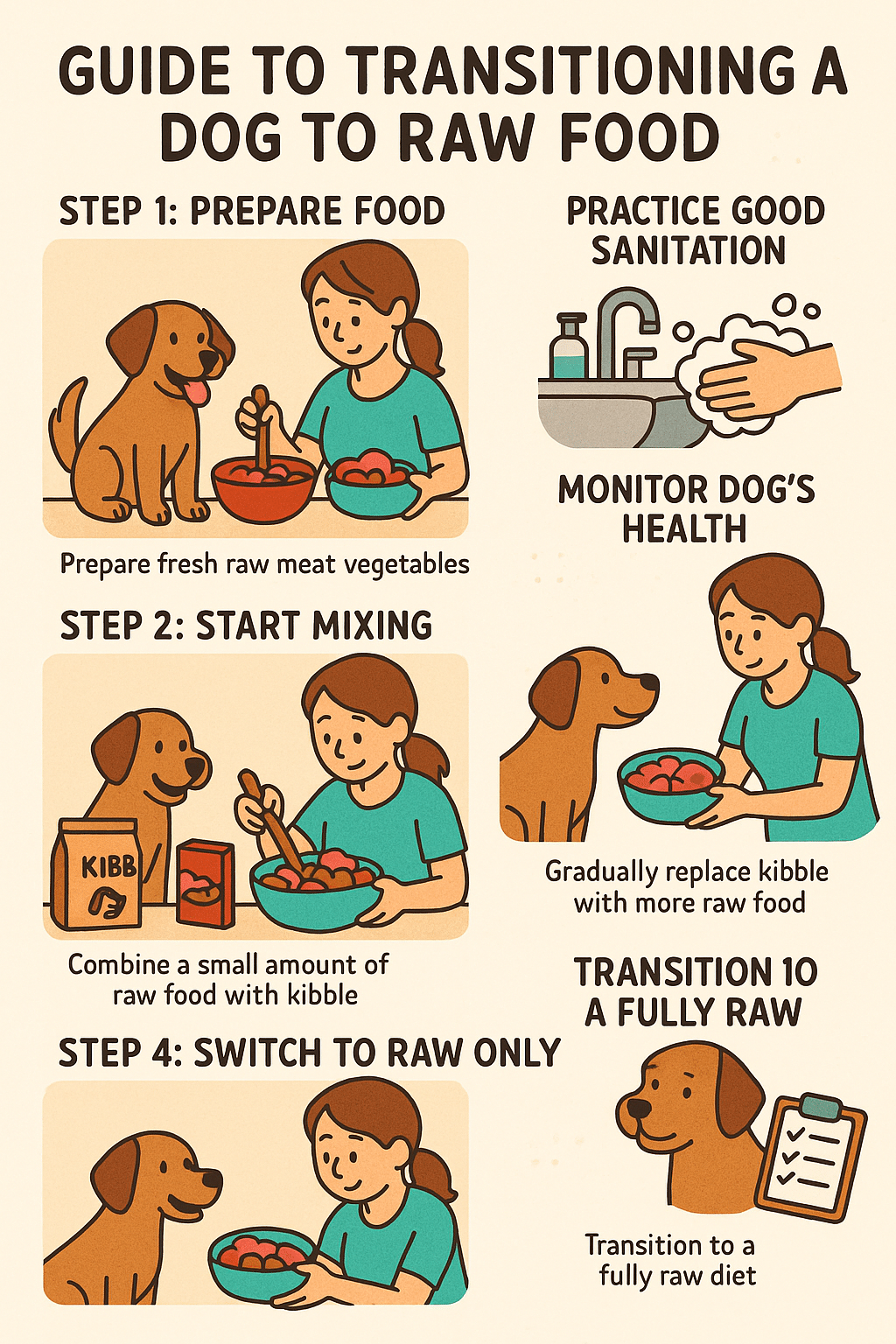 GUIDE TO TRANSITIONING A DOG TO RAW FOOD

STEP 1: PREPARE FOOD

Prepare fresh raw meat vegetables

STEP 2: START MIXING

KIBB

Combine a small amount of raw food with kibble

STEP 4: SWITCH TO RAW ONLY

PRACTICE GOOD SANITATION

MONITOR DOG'S HEALTH

Gradually replace kibble with more raw food

TRANSITION 10 A FULLY RAW

Transition to a fully raw diet