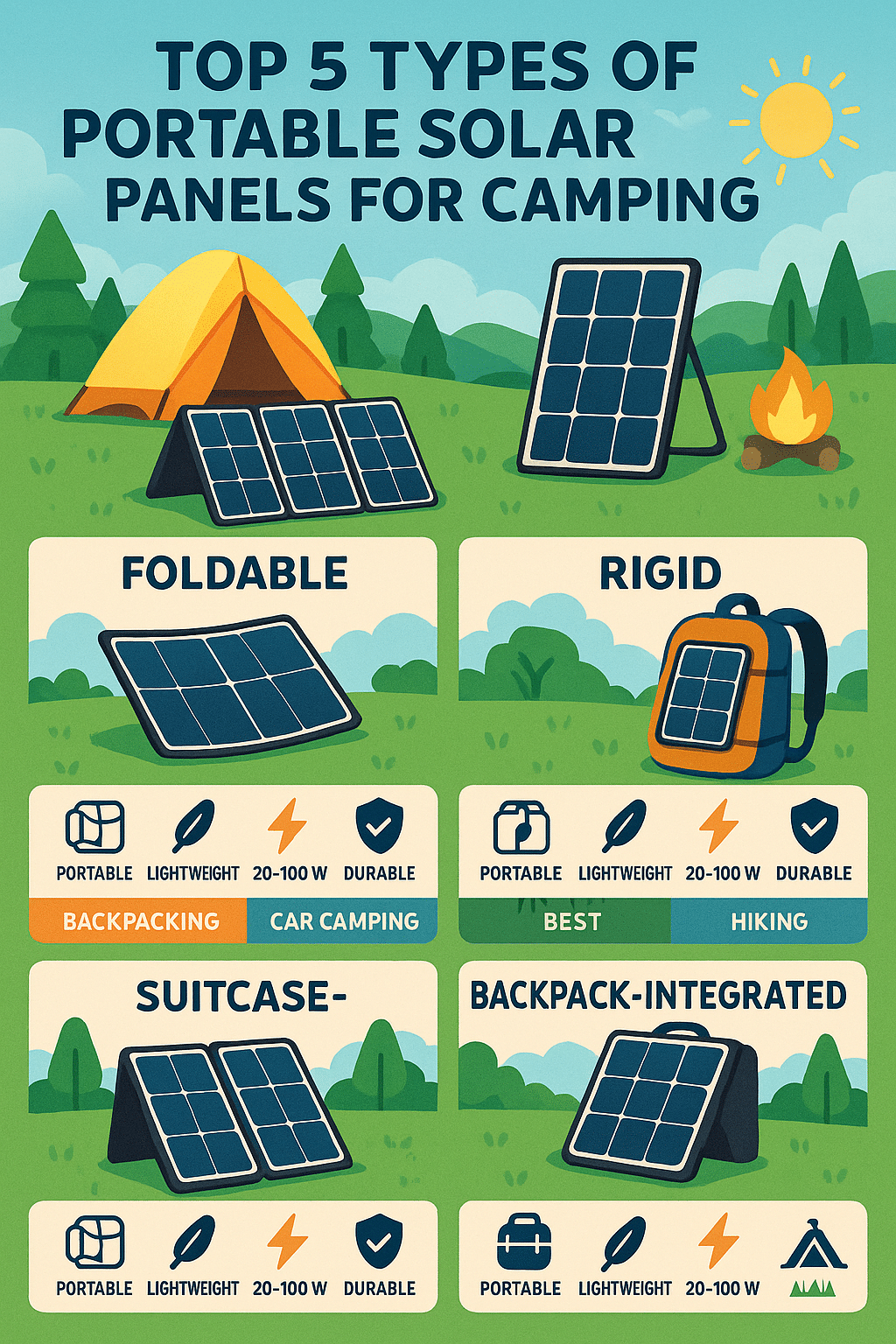 TOP 5 TYPES OF PORTABLE SOLAR PANELS FOR CAMPING

FOLDABLE

PORTABLE LIGHTWEIGHT 20-100 W DURABLE

BACKPACKING CAR CAMPING

RIGID

PORTABLE LIGHTWEIGHT 20-100 W DURABLE

BEST HIKING

SUITCASE-

PORTABLE LIGHTWEIGHT 20-100 W DURABLE

BACKPACK-INTEGRATED

PORTABLE LIGHTWEIGHT 20-100 W