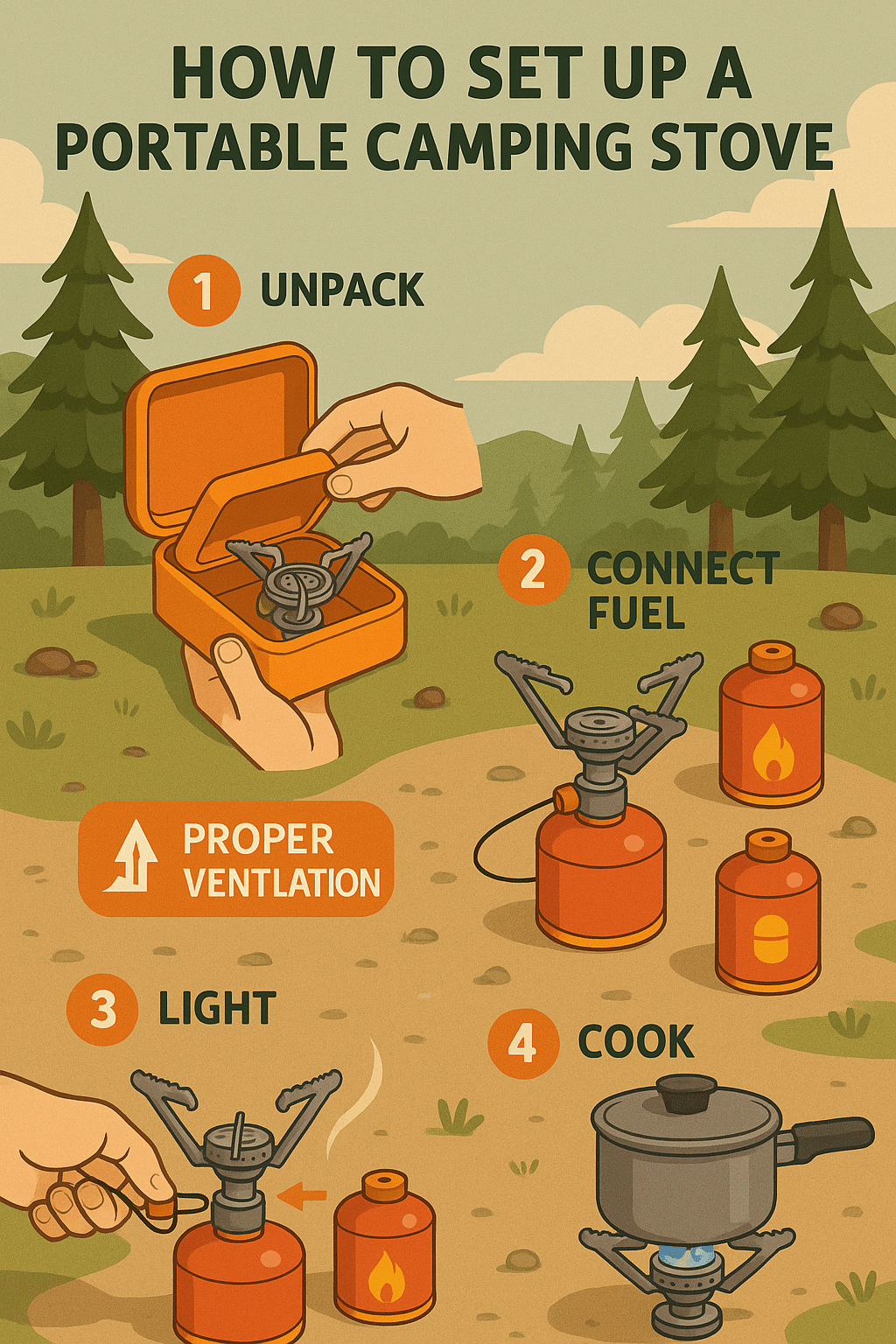 HOW TO SET UP A PORTABLE CAMPING STOVE

1 UNPACK

2 CONNECT FUEL

PROPER VENTLATION

3 LIGHT

4 COOK