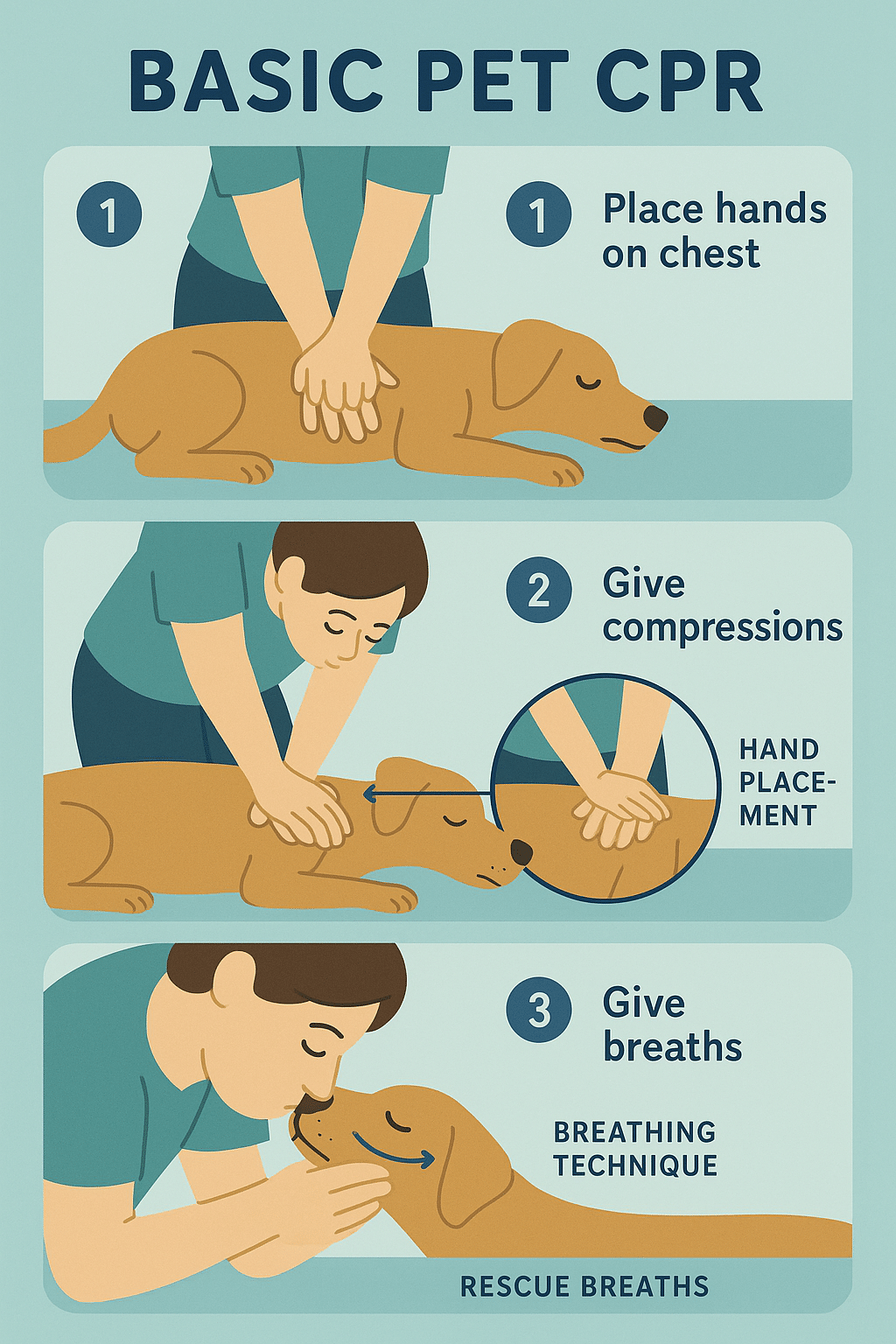 BASIC PET CPR

1

1 Place hands on chest

2 Give compressions

HAND PLACEMENT

3 Give breaths

BREATHING TECHNIQUE

RESCUE BREATHS