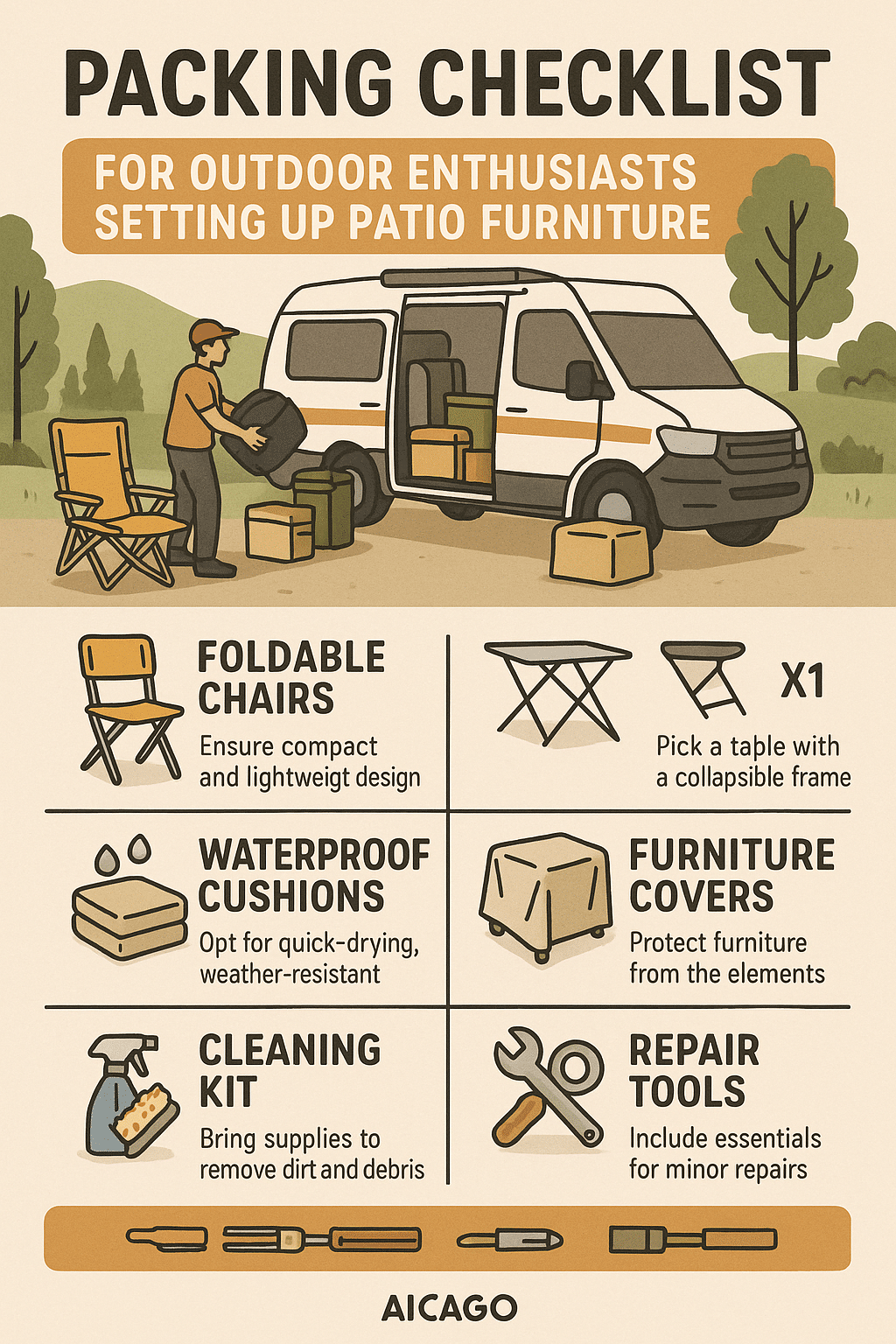 PACKING CHECKLIST

FOR OUTDOOR ENTHUSIASTS SETTING UP PATIO FURNITURE

FOLDABLE CHAIRS
Ensure compact and lightweigt design

X1
Pick a table with a collapsible frame

WATERPROOF CUSHIONS
Opt for quick-drying, weather-resistant

FURNITURE COVERS
Protect furniture from the elements

CLEANING KIT
Bring supplies to remove dirt and debris

REPAIR TOOLS
Include essentials for minor repairs

AICAGO