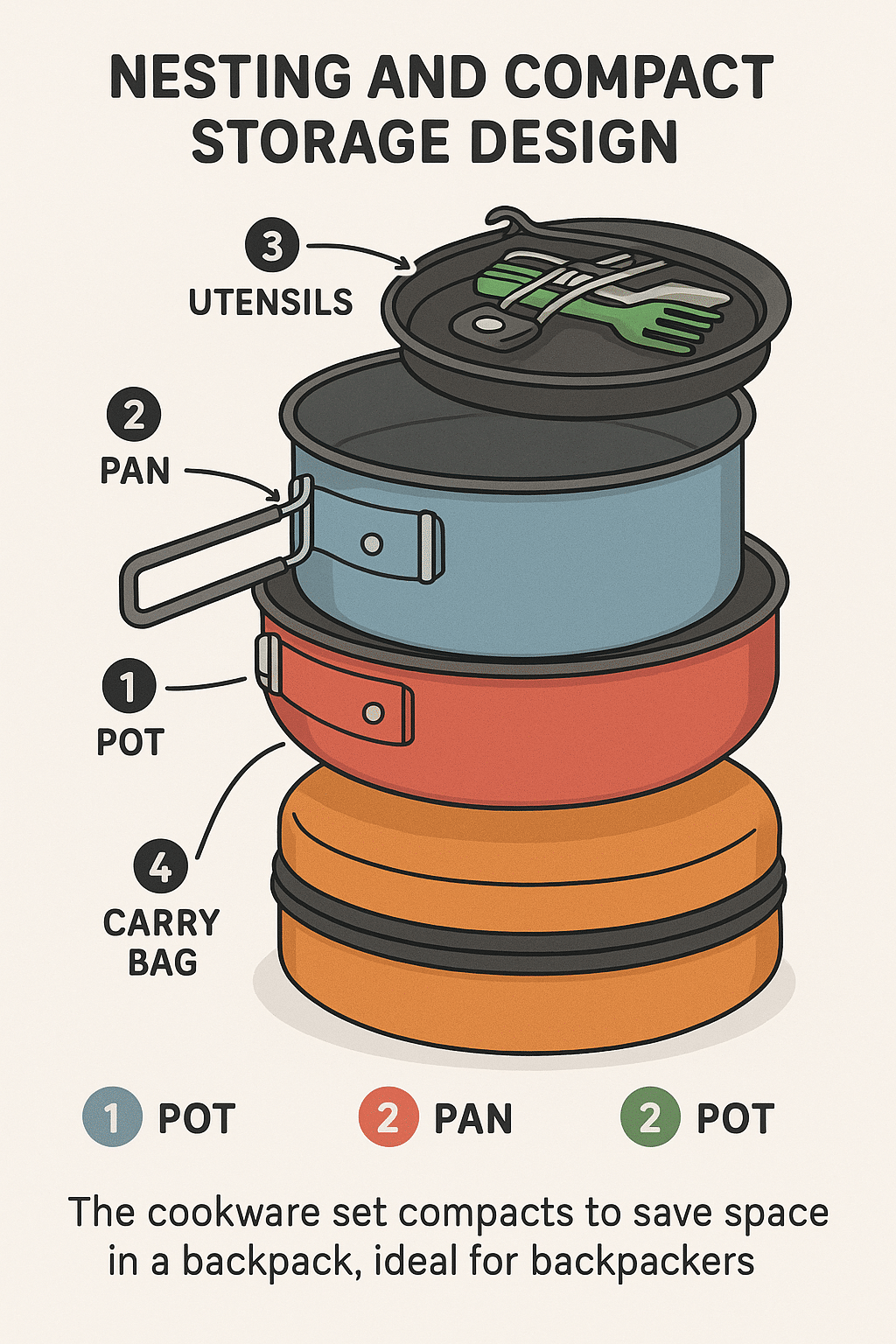 NESTING AND COMPACT STORAGE DESIGN

3
UTENSILS

2
PAN

1
POT

4
CARRY BAG

1 POT
2 PAN
2 POT

The cookware set compacts to save space in a backpack, ideal for backpackers