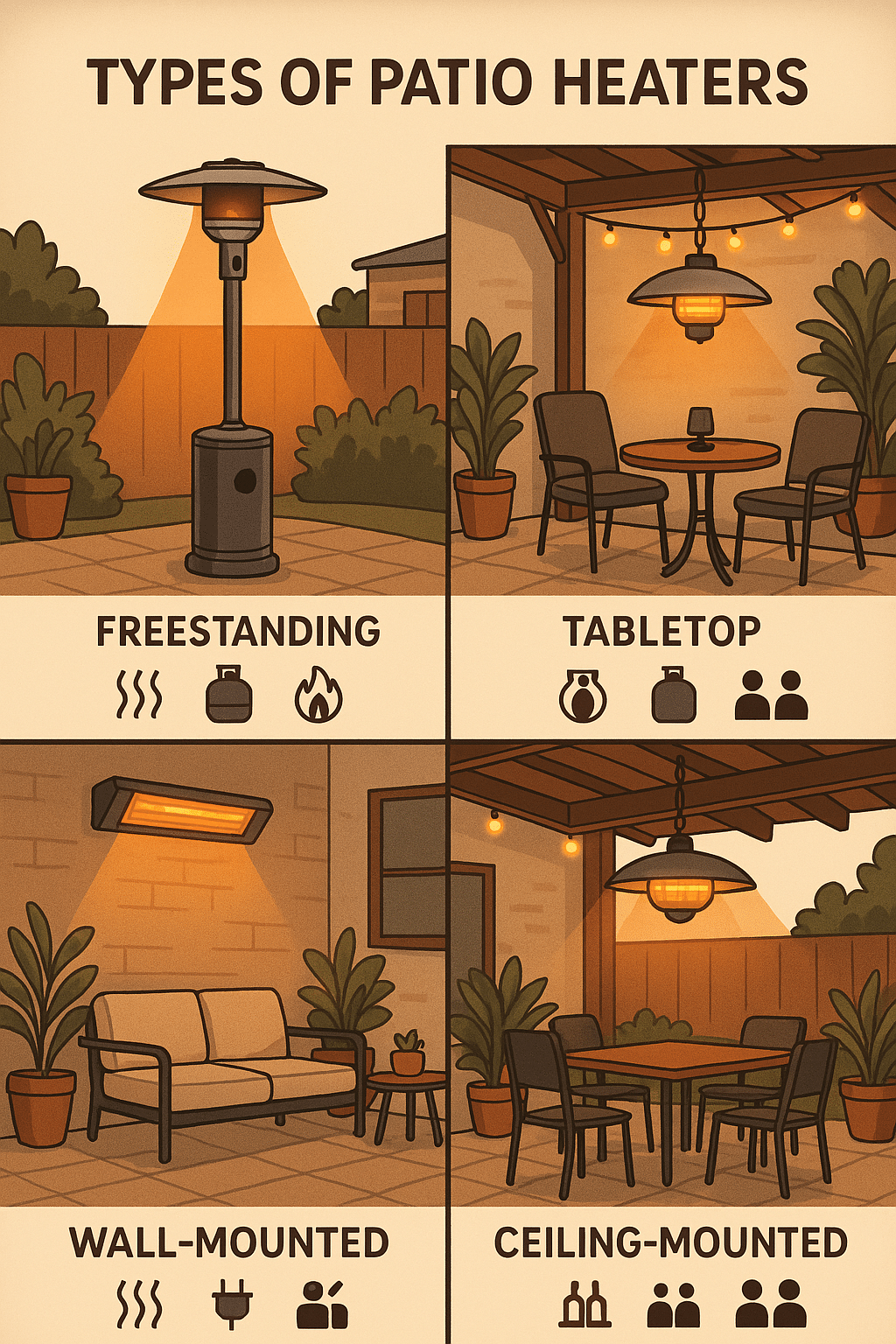 TYPES OF PATIO HEATERS

FREESTANDING

TABLETOP

WALL-MOUNTED

CEILING-MOUNTED