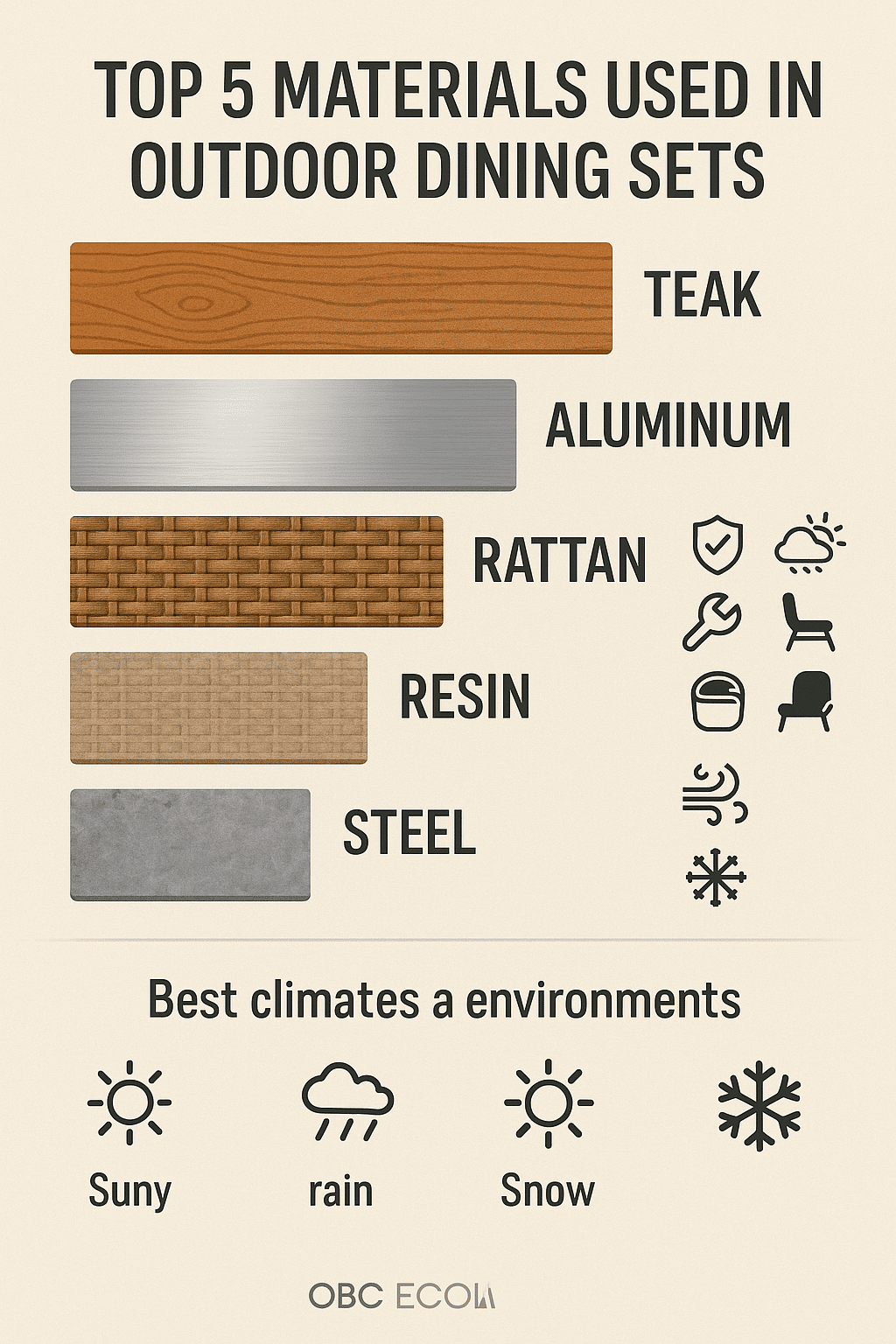 TOP 5 MATERIALS USED IN OUTDOOR DINING SETS

TEAK

ALUMINUM

RATTAN

RESIN

STEEL

Best climates a environments

Suny

rain

Snow

OBC ECOM