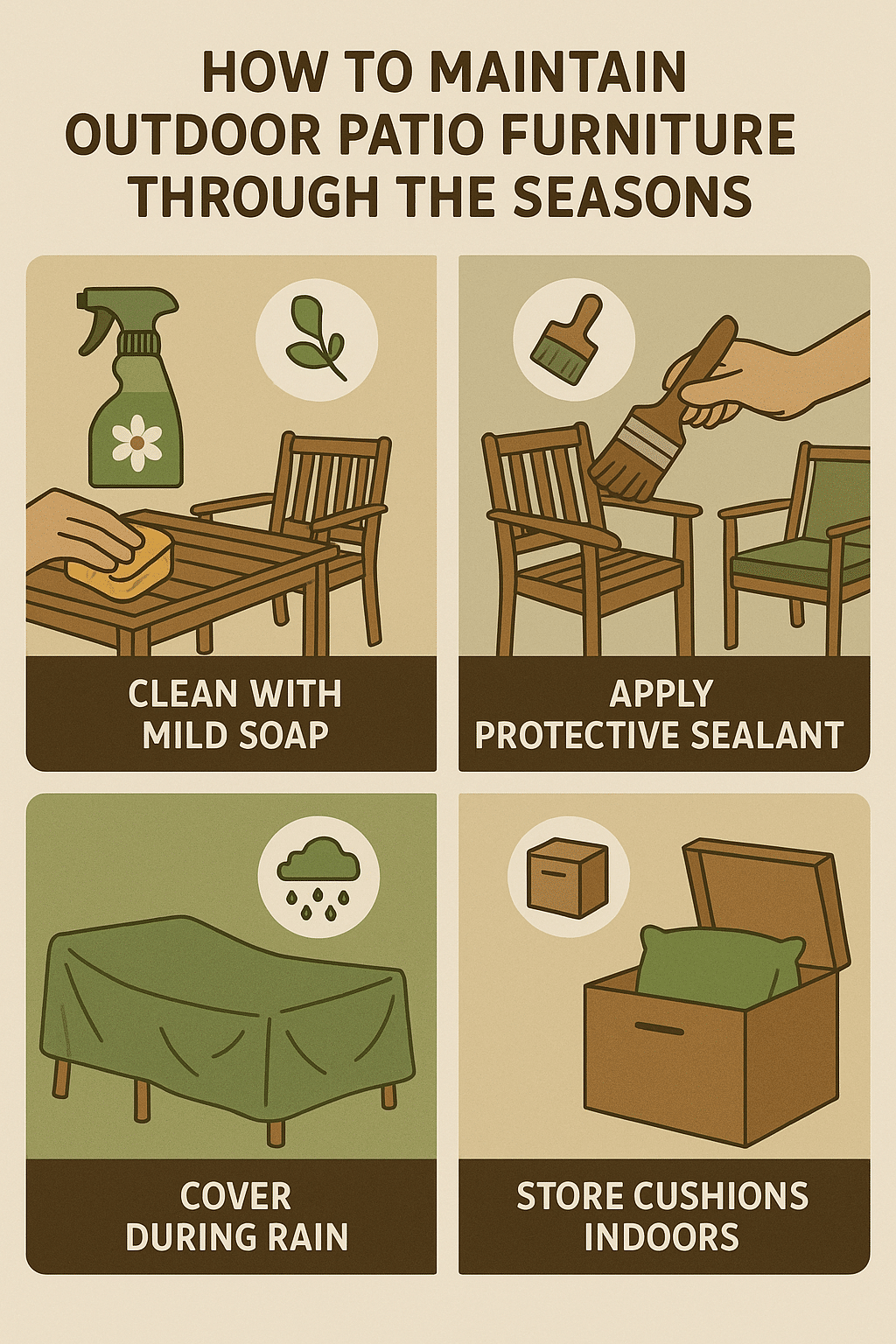 HOW TO MAINTAIN OUTDOOR PATIO FURNITURE THROUGH THE SEASONS

CLEAN WITH MILD SOAP

APPLY PROTECTIVE SEALANT

COVER DURING RAIN

STORE CUSHIONS INDOORS