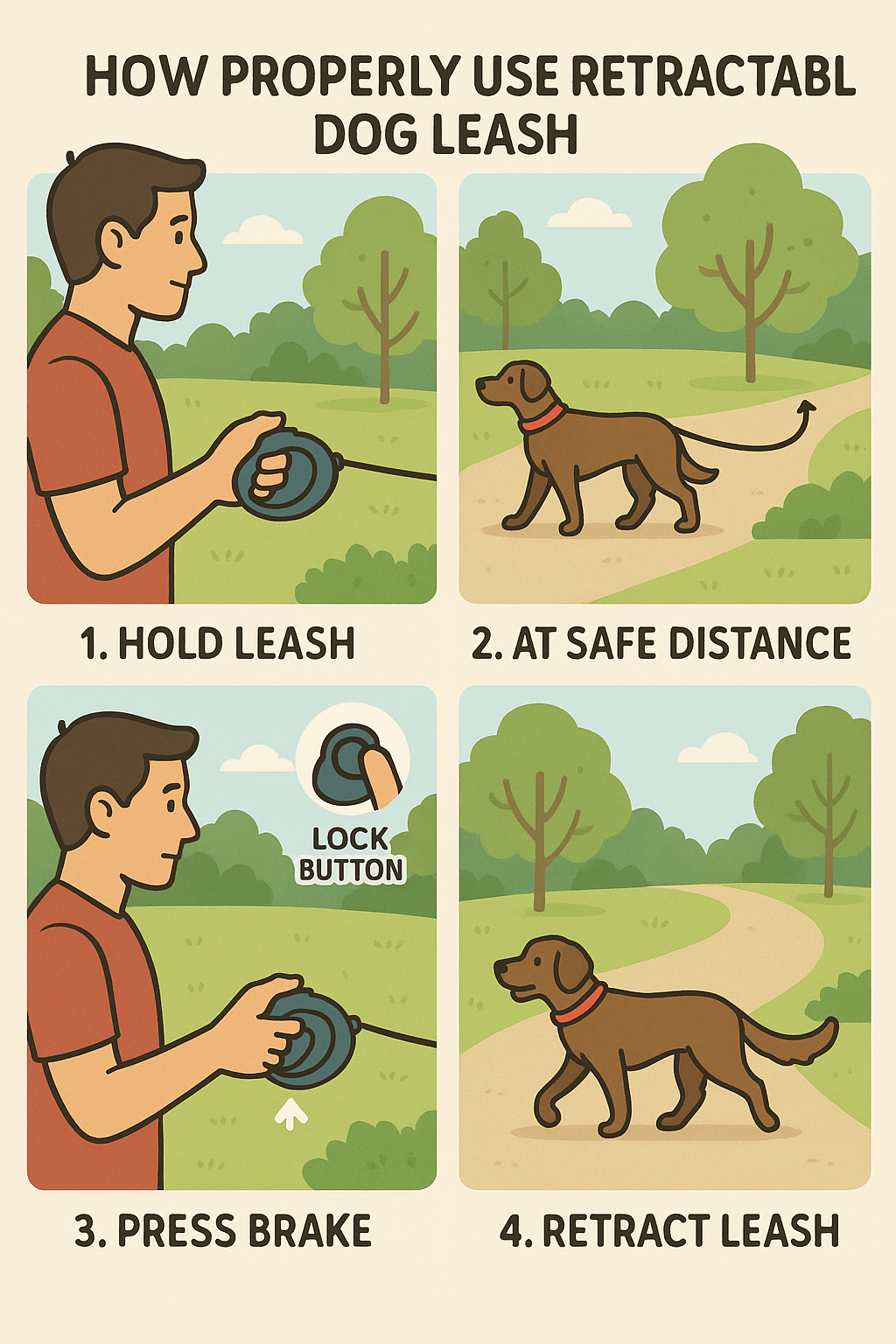 HOW PROPERLY USE RETRACTABL DOG LEASH

1. HOLD LEASH

2. AT SAFE DISTANCE

LOCK BUTTON

3. PRESS BRAKE

4. RETRACT LEASH