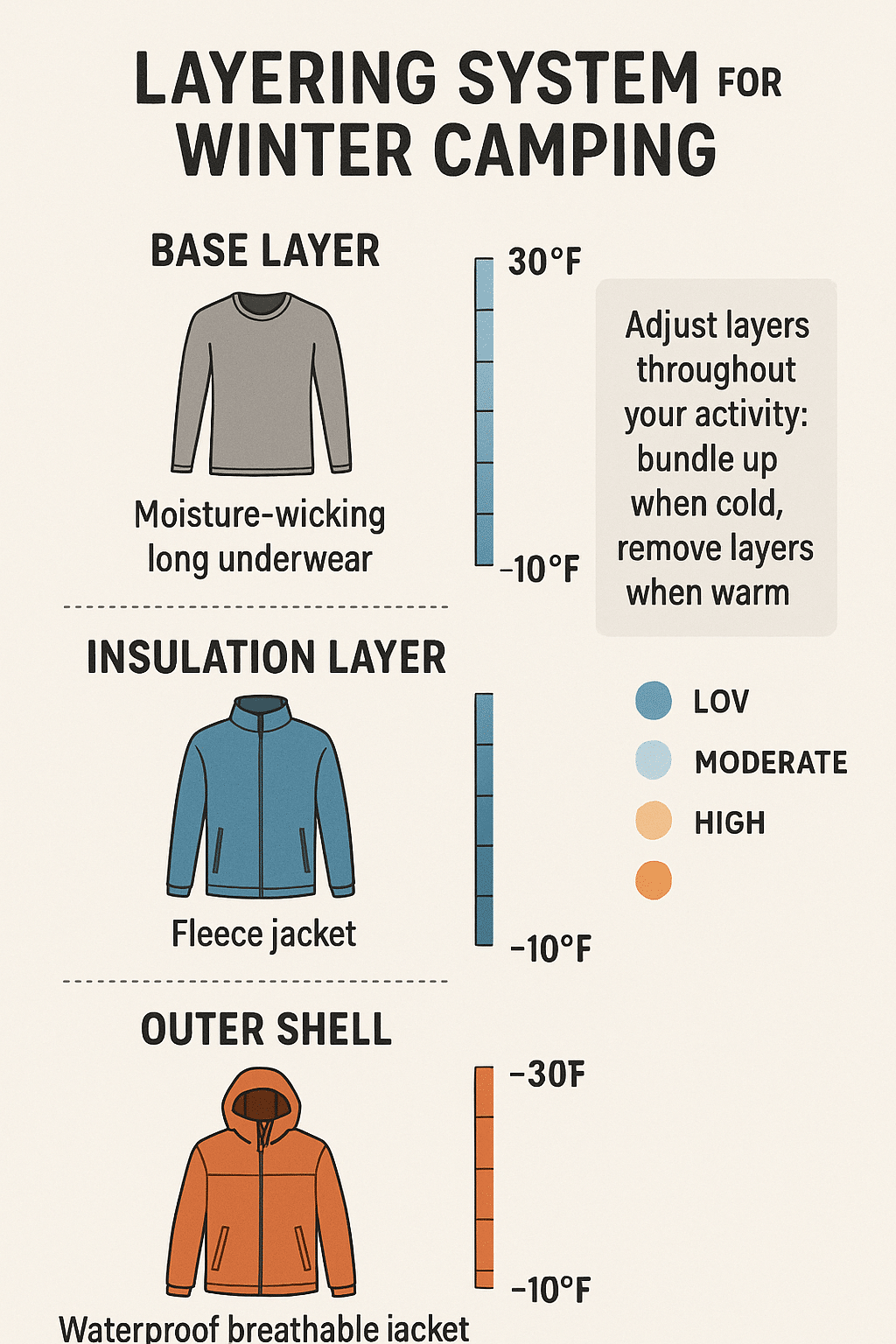 LAYERING SYSTEM FOR WINTER CAMPING

BASE LAYER

Moisture-wicking long underwear

30°F

-10°F

Adjust layers throughout your activity: bundle up when cold, remove layers when warm

INSULATION LAYER

Fleece jacket

-10°F

LOV

MODERATE

HIGH

OUTER SHELL

Waterproof breathable jacket

-30F

-10°F