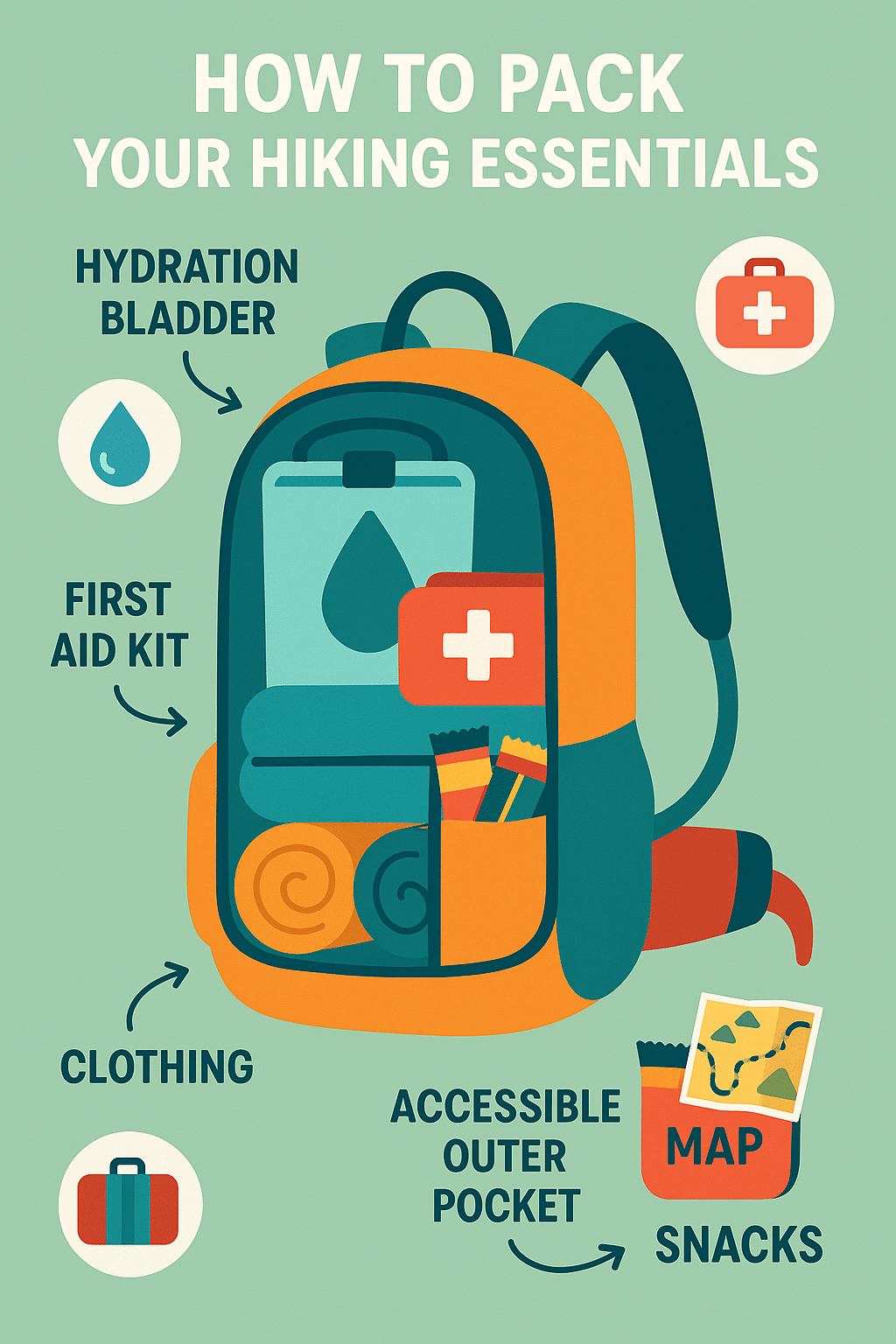 HOW TO PACK
YOUR HIKING ESSENTIALS

HYDRATION BLADDER

FIRST AID KIT

CLOTHING

ACCESSIBLE OUTER POCKET

MAP

SNACKS