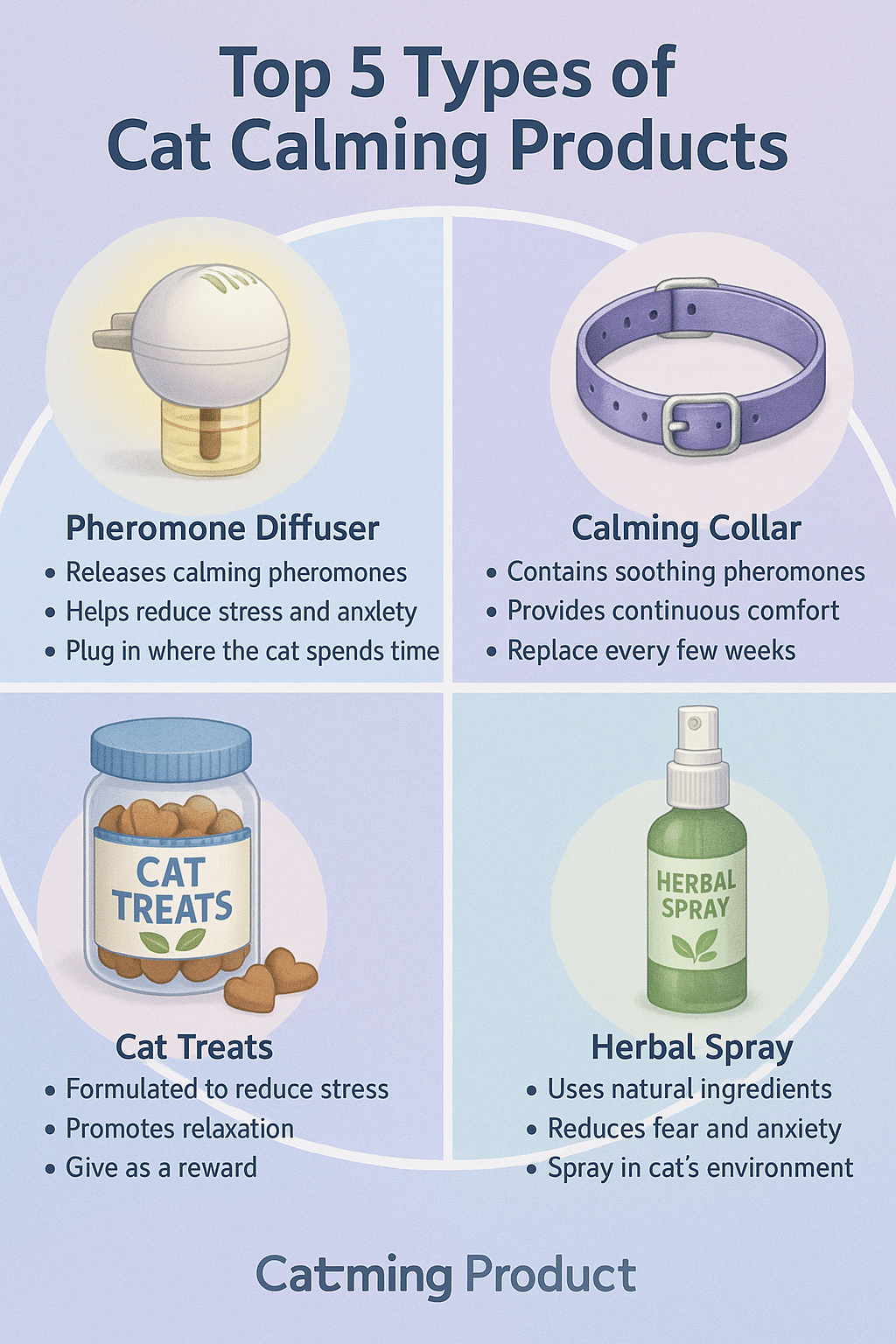 Top 5 Types of Cat Calming Products

Pheromone Diffuser
• Releases calming pheromones
• Helps reduce stress and anxlety
• Plug in where the cat spends time

Calming Collar
• Contains soothing pheromones
• Provides continuous comfort
• Replace every few weeks

CAT TREATS

Cat Treats
• Formulated to reduce stress
• Promotes relaxation
• Give as a reward

HERBAL SPRAY

Herbal Spray
• Uses natural ingredients
• Reduces fear and anxiety
• Spray in cat's environment

Catming Product