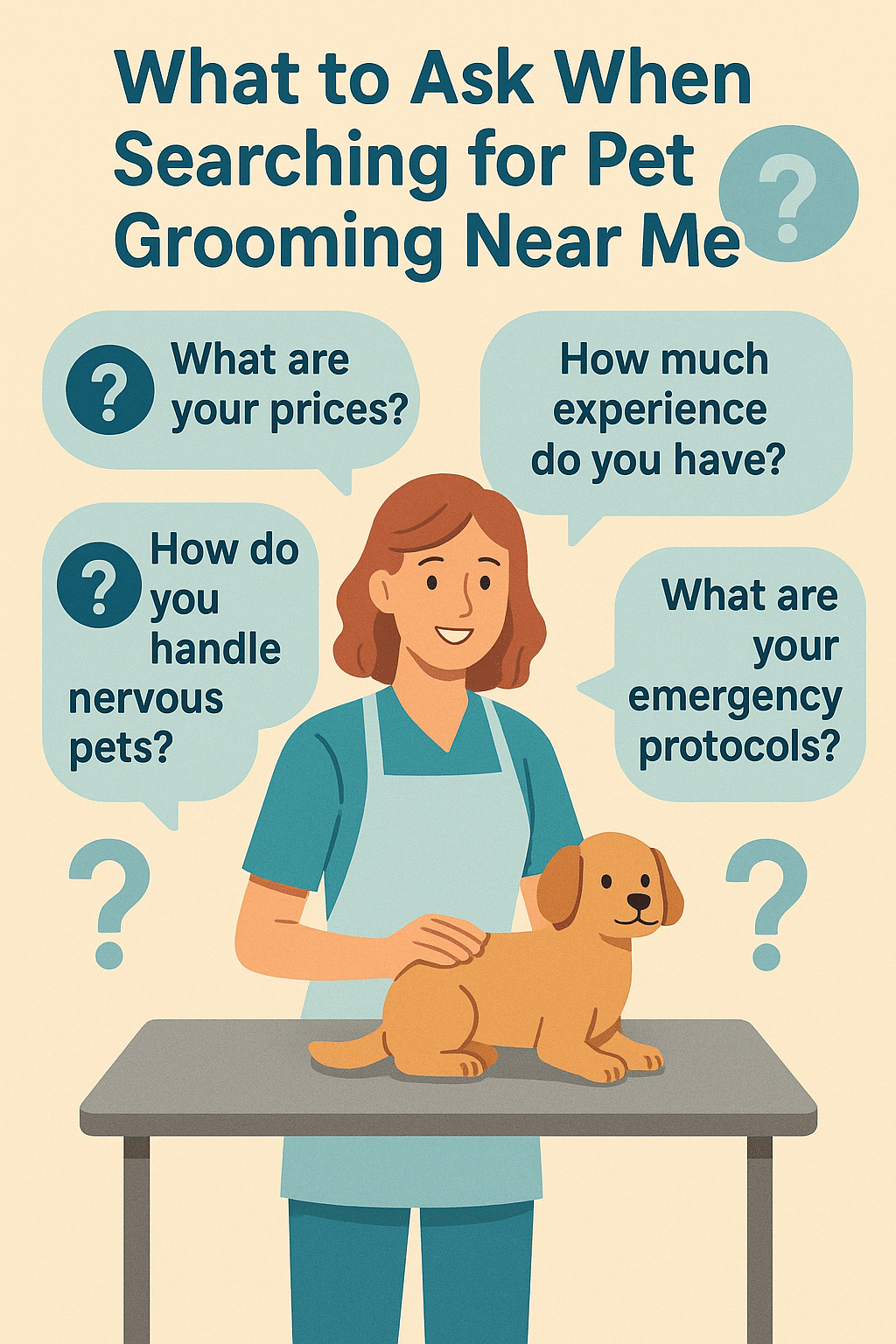 What to Ask When Searching for Pet Grooming Near Me

?

? What are your prices?

How much experience do you have?

? How do you handle nervous pets?

What are your emergency protocols?

?

?