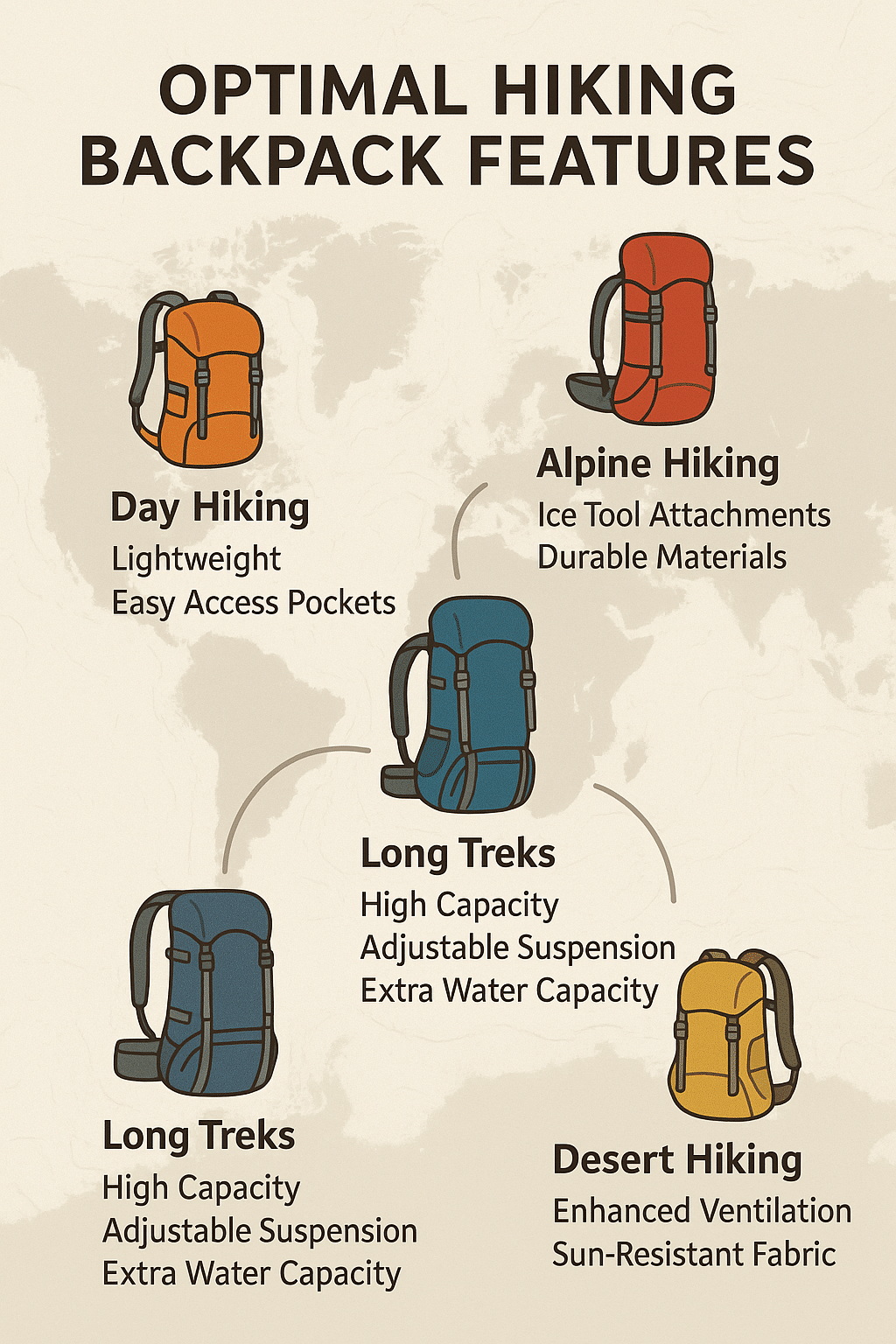 OPTIMAL HIKING BACKPACK FEATURES

Day Hiking
Lightweight
Easy Access Pockets

Alpine Hiking
Ice Tool Attachments
Durable Materials

Long Treks
High Capacity
Adjustable Suspension
Extra Water Capacity

Long Treks
High Capacity
Adjustable Suspension
Extra Water Capacity

Desert Hiking
Enhanced Ventilation
Sun-Resistant Fabric