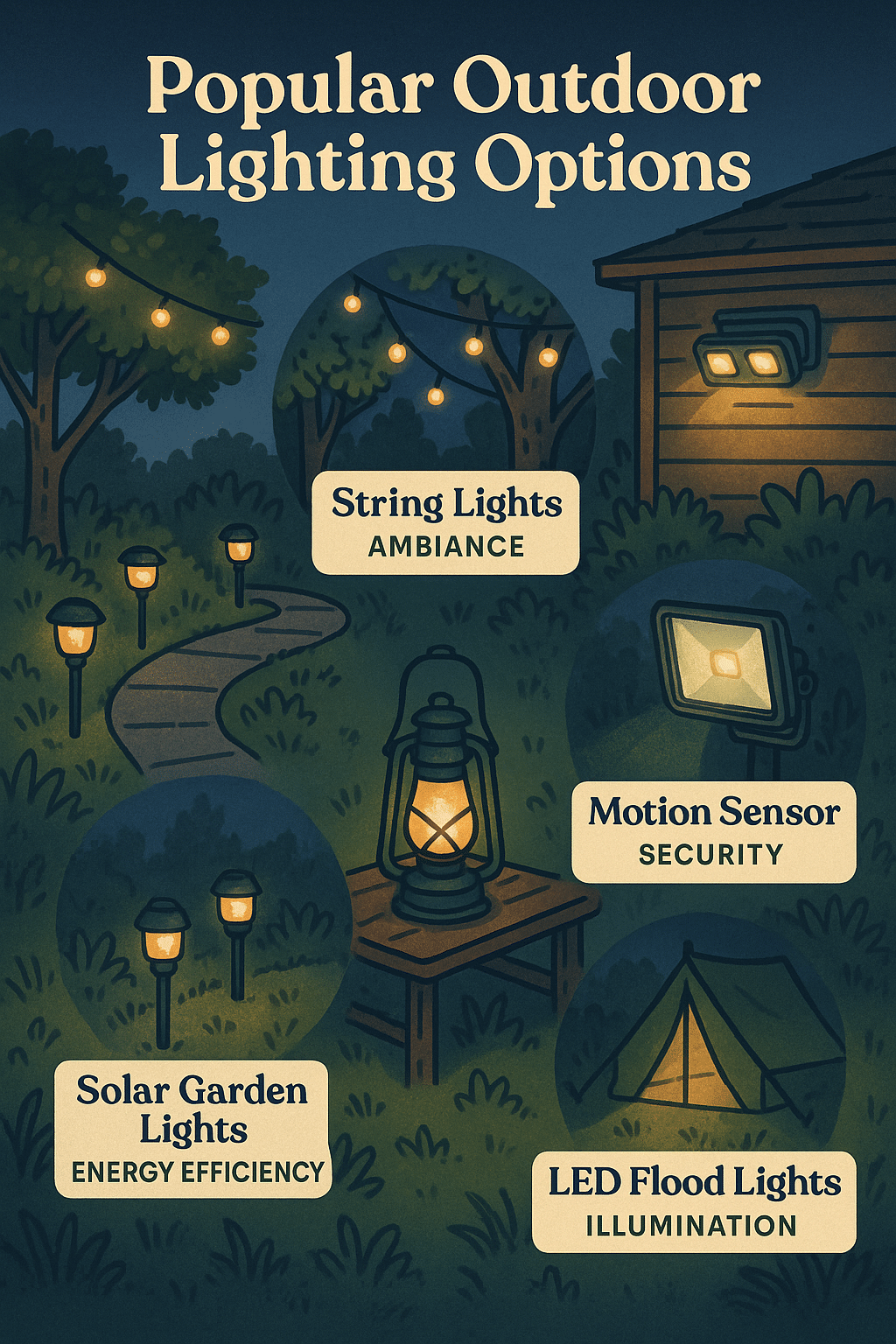 Popular Outdoor Lighting Options

String Lights
AMBIANCE

Motion Sensor
SECURITY

Solar Garden Lights
ENERGY EFFICIENCY

LED Flood Lights
ILLUMINATION