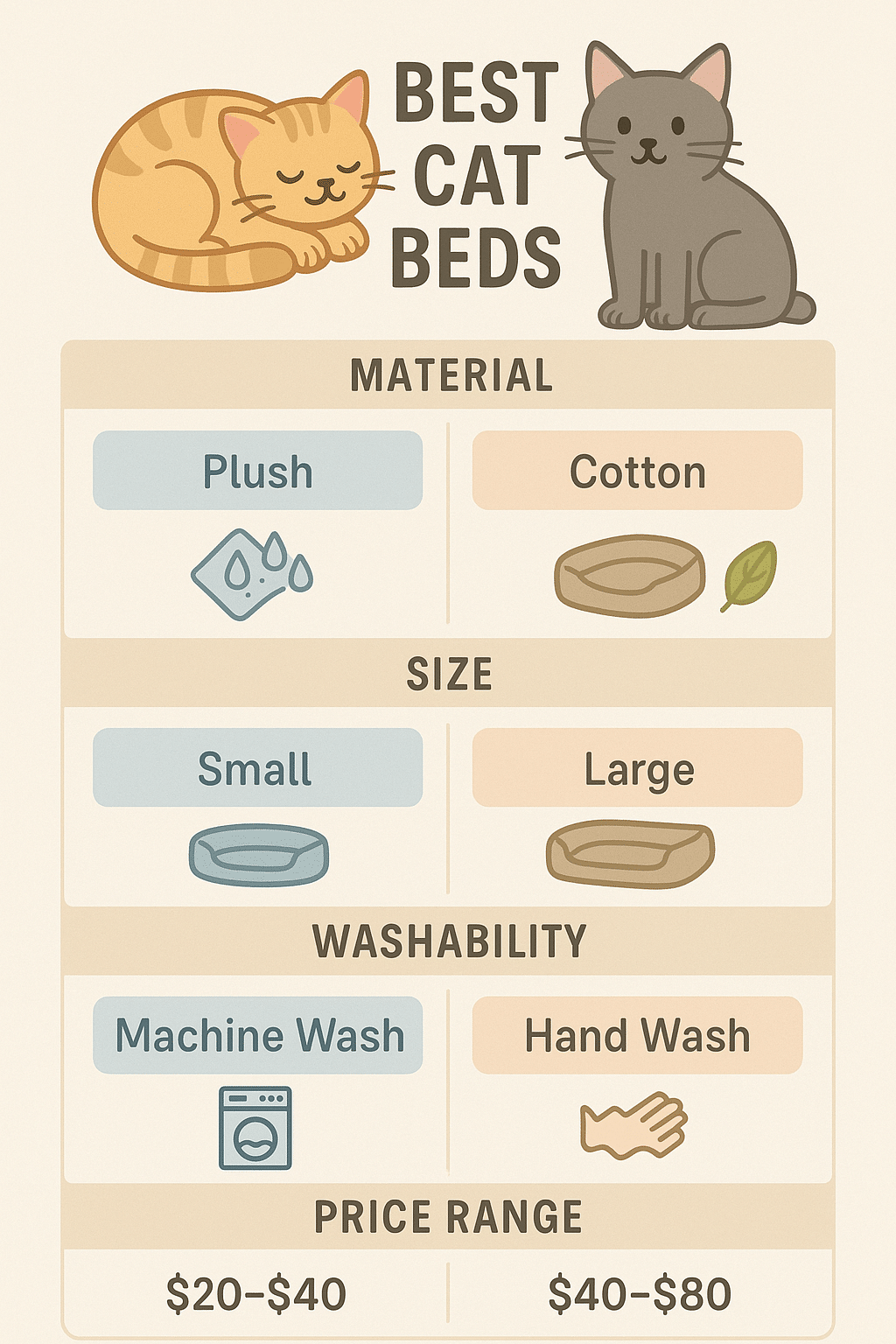 BEST CAT BEDS

MATERIAL

Plush

Cotton

SIZE

Small

Large

WASHABILITY

Machine Wash

Hand Wash

PRICE RANGE

\$20–\$40

\$40–\$80