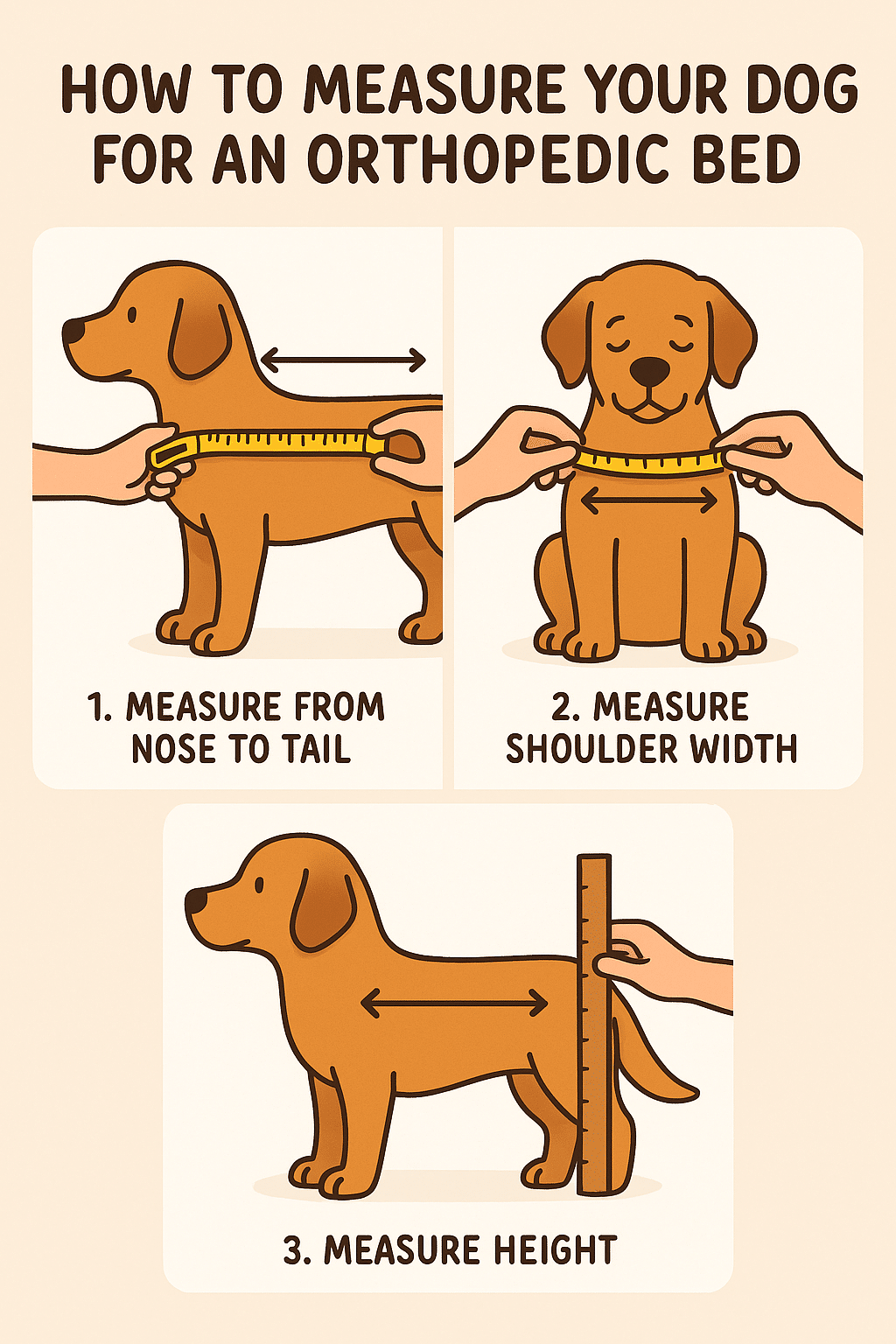 HOW TO MEASURE YOUR DOG FOR AN ORTHOPEDIC BED

1. MEASURE FROM NOSE TO TAIL

2. MEASURE SHOULDER WIDTH

3. MEASURE HEIGHT