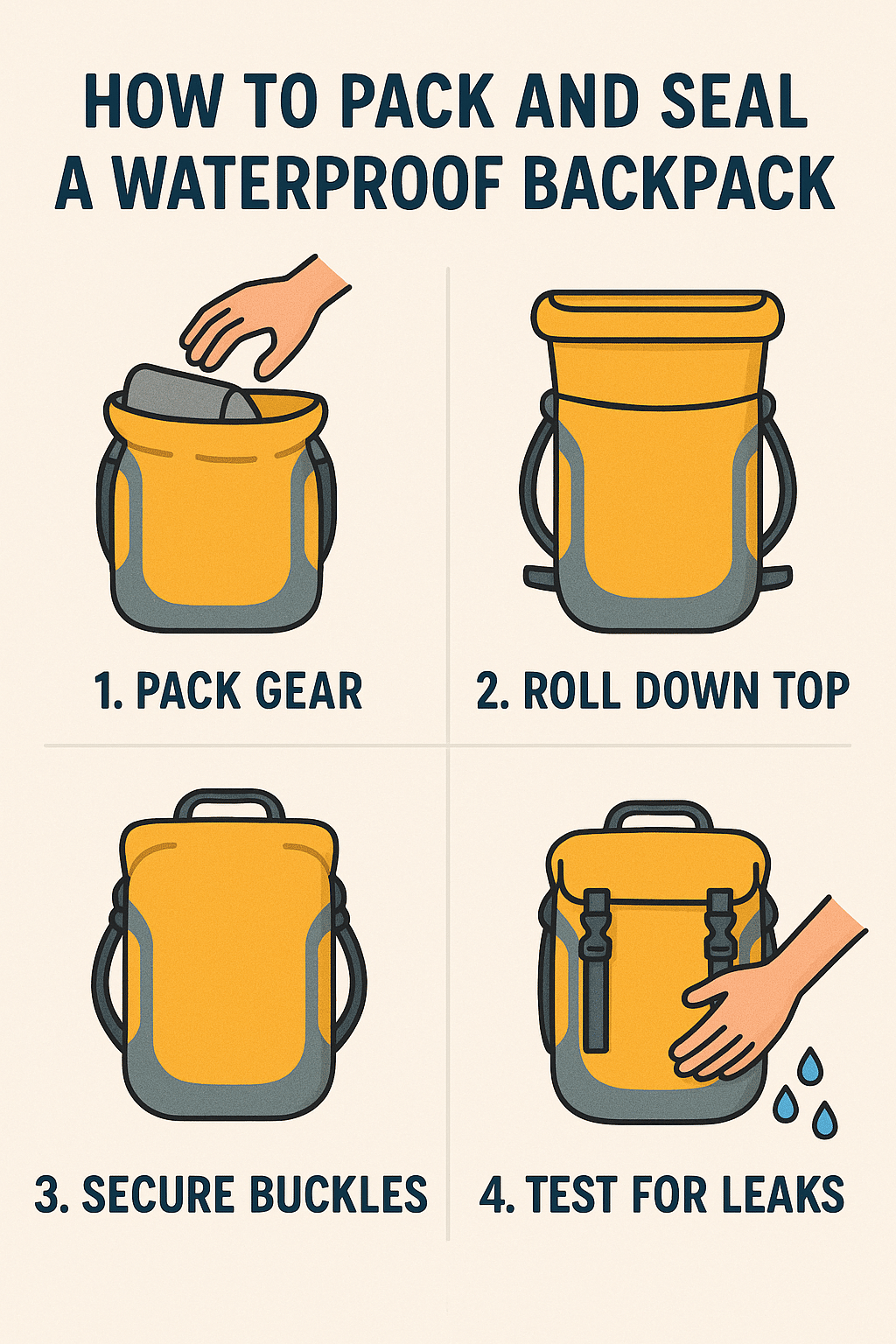 HOW TO PACK AND SEAL A WATERPROOF BACKPACK

1. PACK GEAR

2. ROLL DOWN TOP

3. SECURE BUCKLES

4. TEST FOR LEAKS