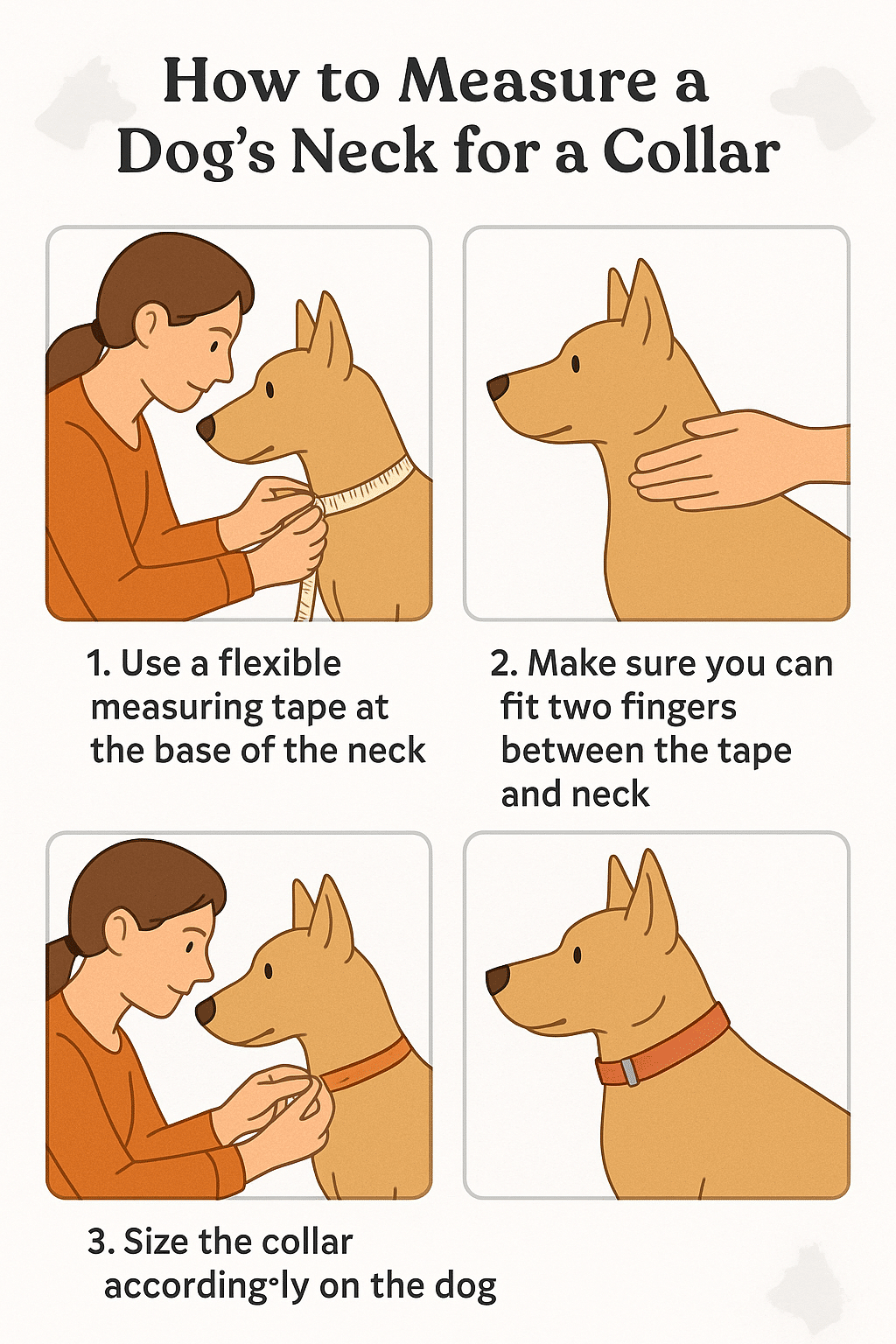 How to Measure a Dog's Neck for a Collar

1. Use a flexible measuring tape at the base of the neck

2. Make sure you can fit two fingers between the tape and neck

3. Size the collar according·ly on the dog