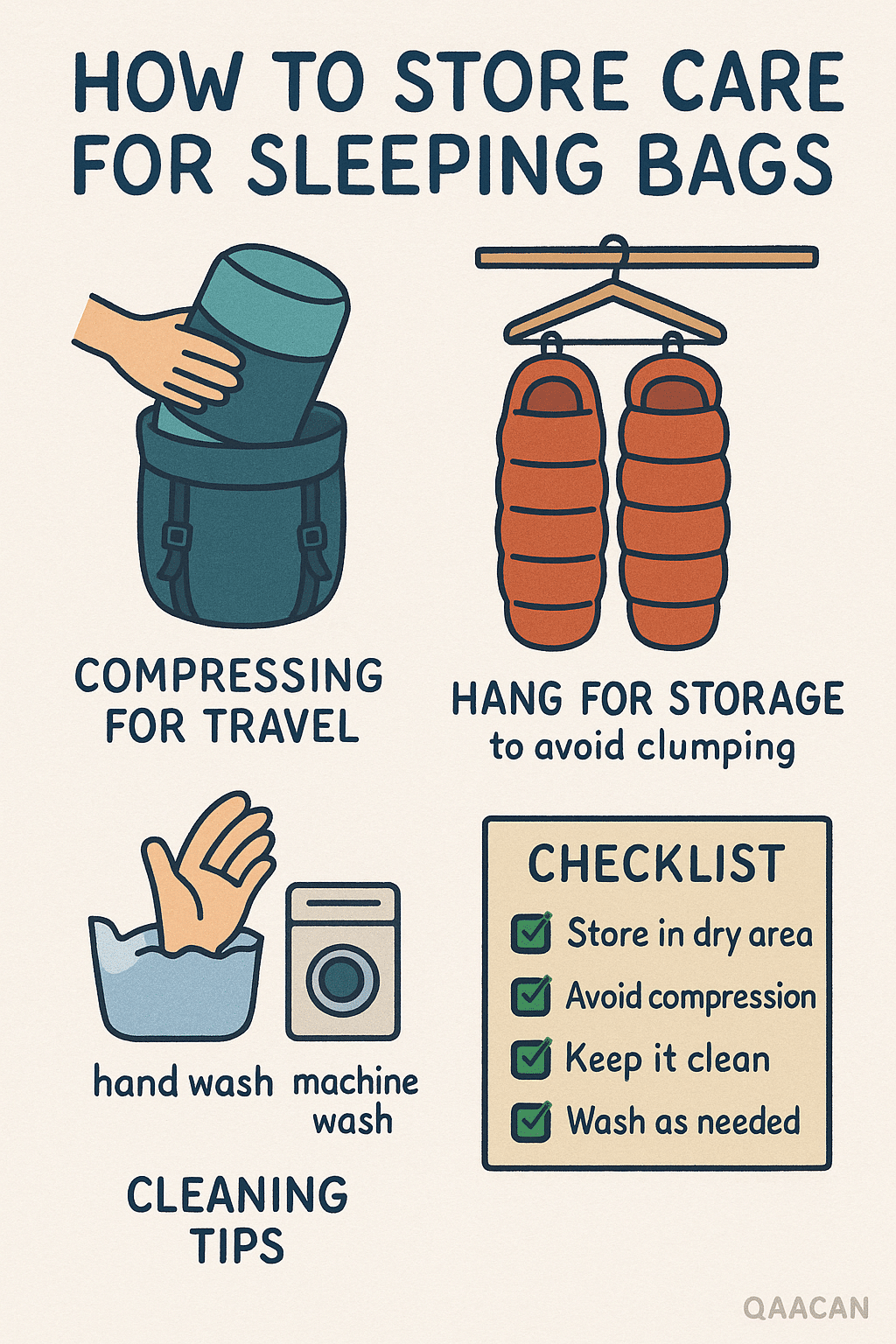 HOW TO STORE CARE FOR SLEEPING BAGS

COMPRESSING FOR TRAVEL

HANG FOR STORAGE
to avoid clumping

hand wash

machine wash

CLEANING TIPS

CHECKLIST
Store in dry area
Avoid compression
Keep it clean
Wash as needed

QAACAN