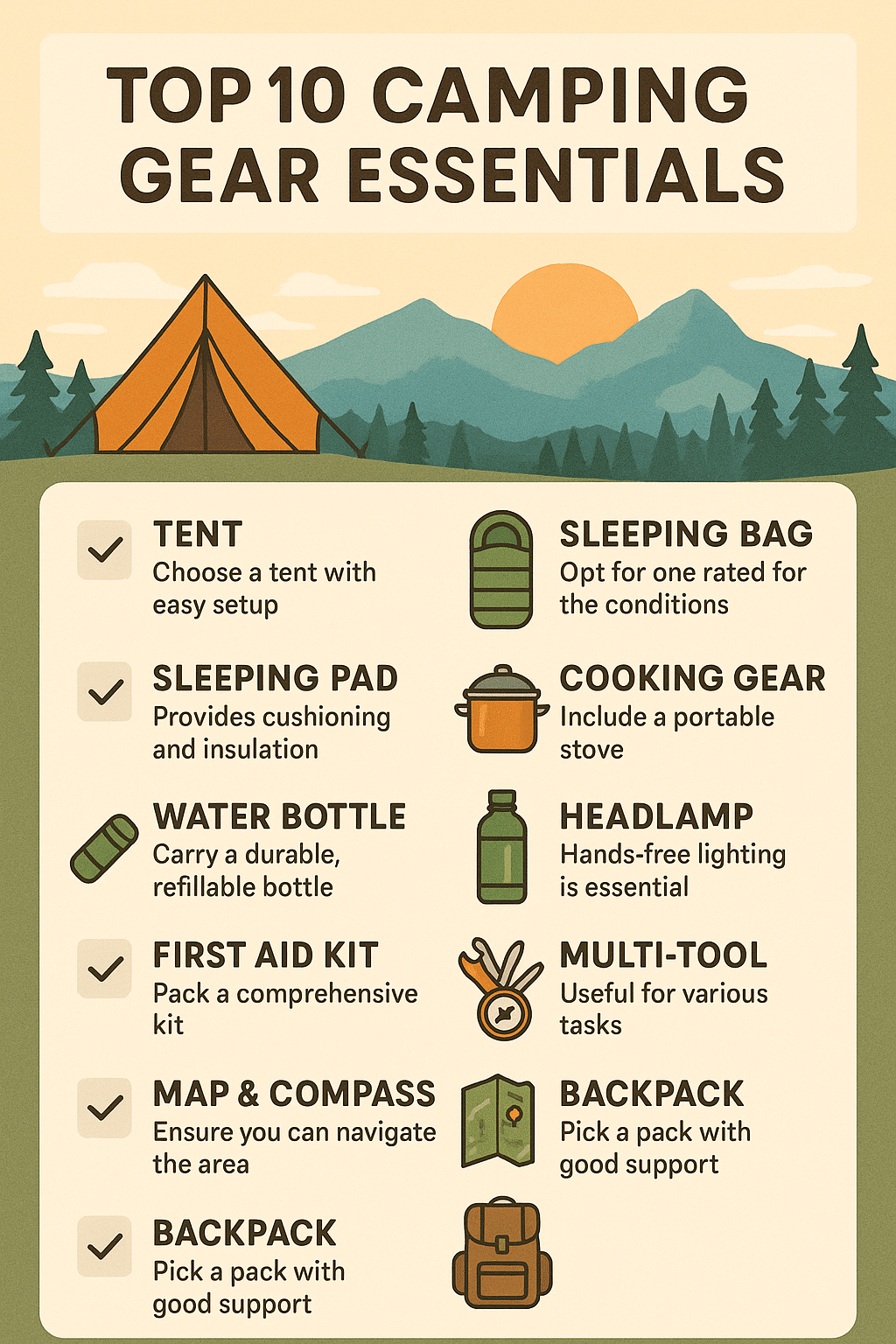 TOP 10 CAMPING GEAR ESSENTIALS

TENT
Choose a tent with easy setup

SLEEPING PAD
Provides cushioning and insulation

WATER BOTTLE
Carry a durable, refillable bottle

FIRST AID KIT
Pack a comprehensive kit

MAP & COMPASS
Ensure you can navigate the area

BACKPACK
Pick a pack with good support

SLEEPING BAG
Opt for one rated for the conditions

COOKING GEAR
Include a portable stove

HEADLAMP
Hands-free lighting is essential

MULTI-TOOL
Useful for various tasks

BACKPACK
Pick a pack with good support