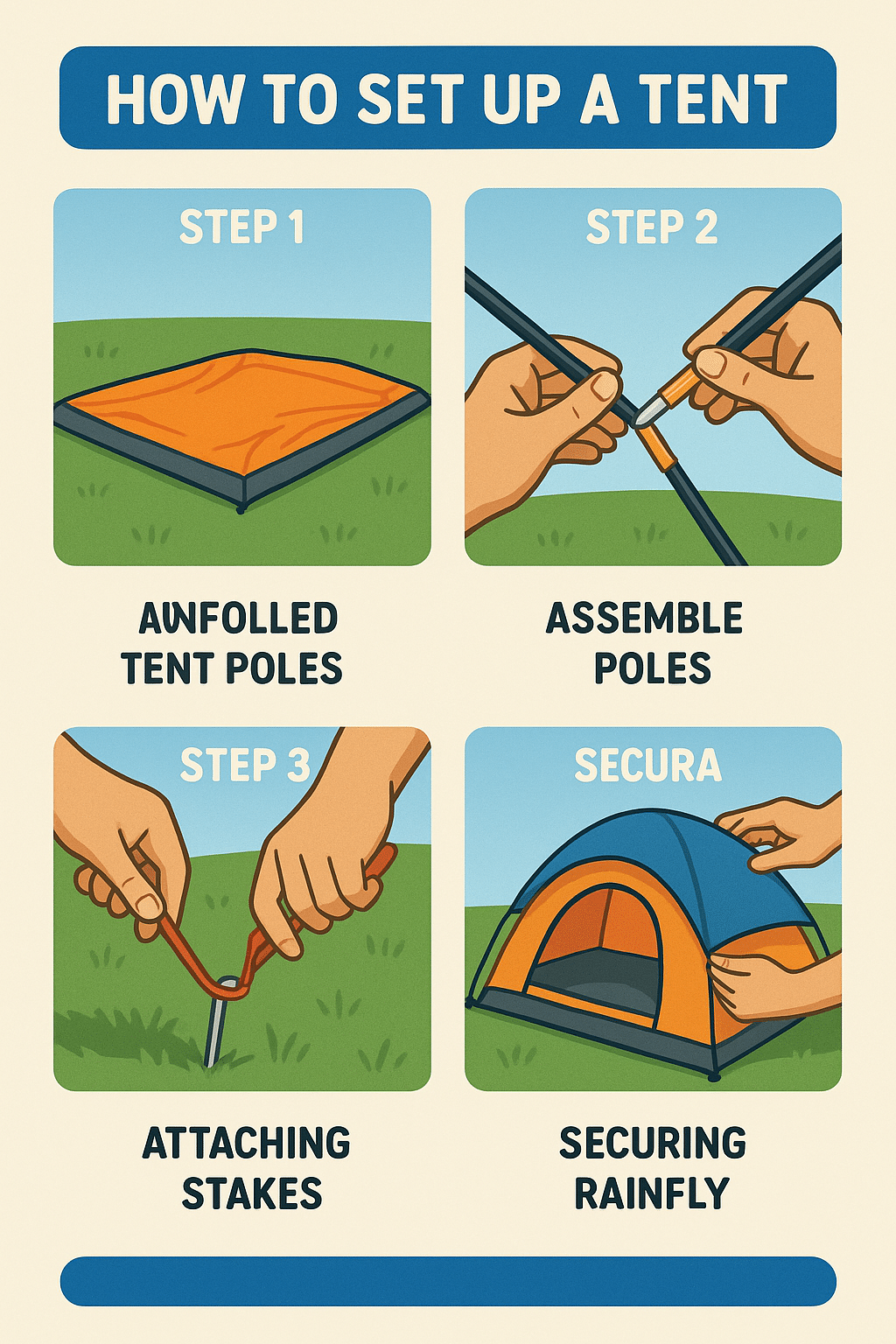 HOW TO SET UP A TENT

STEP 1

AWFOLLED TENT POLES

STEP 2

ASSEMBLE POLES

STEP 3

ATTACHING STAKES

SECURA

SECURING RAINFLY