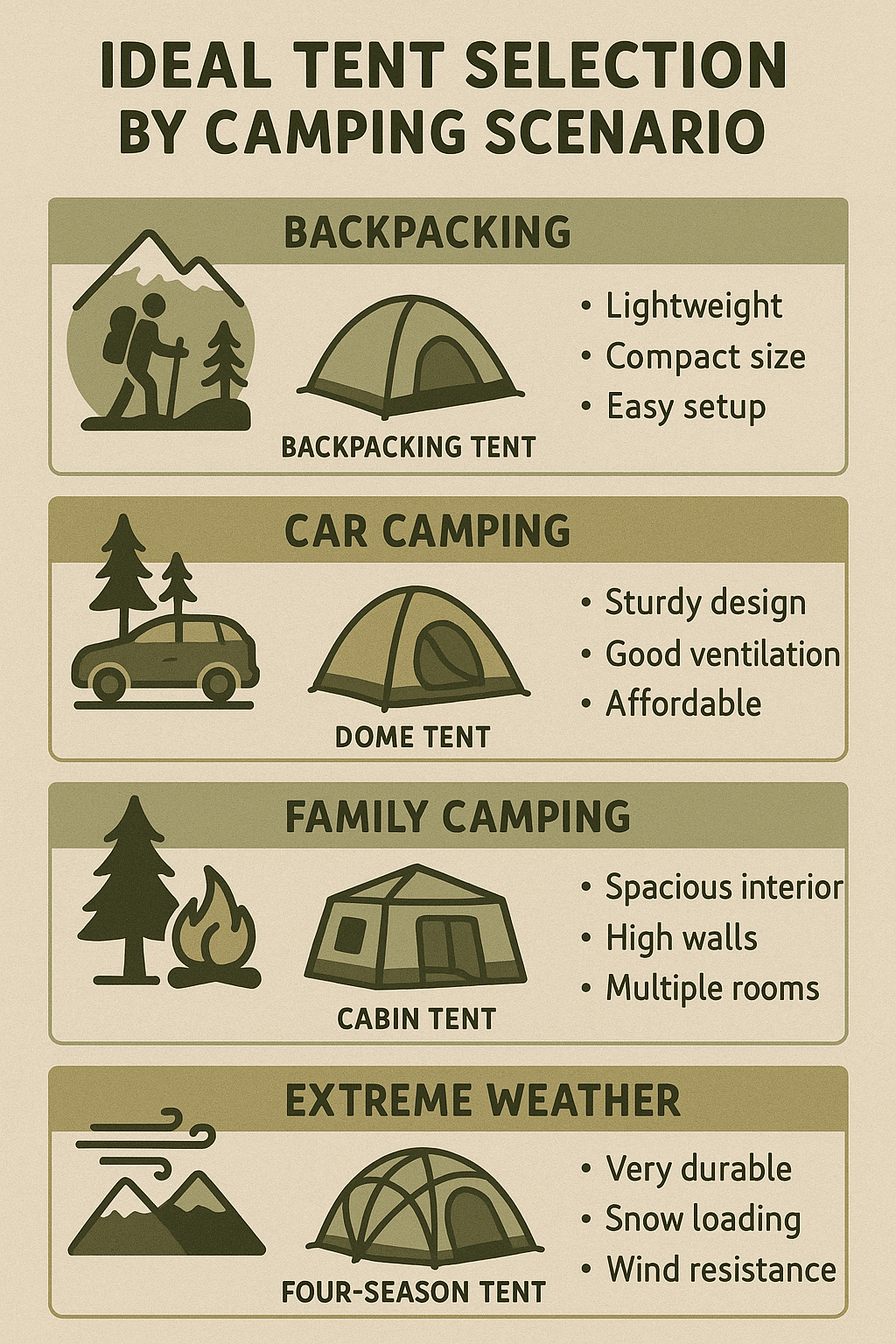 IDEAL TENT SELECTION BY CAMPING SCENARIO

BACKPACKING

BACKPACKING TENT

• Lightweight
• Compact size
• Easy setup

CAR CAMPING

DOME TENT

• Sturdy design
• Good ventilation
• Affordable

FAMILY CAMPING

CABIN TENT

• Spacious interior
• High walls
• Multiple rooms

EXTREME WEATHER

FOUR-SEASON TENT

• Very durable
• Snow loading
• Wind resistance