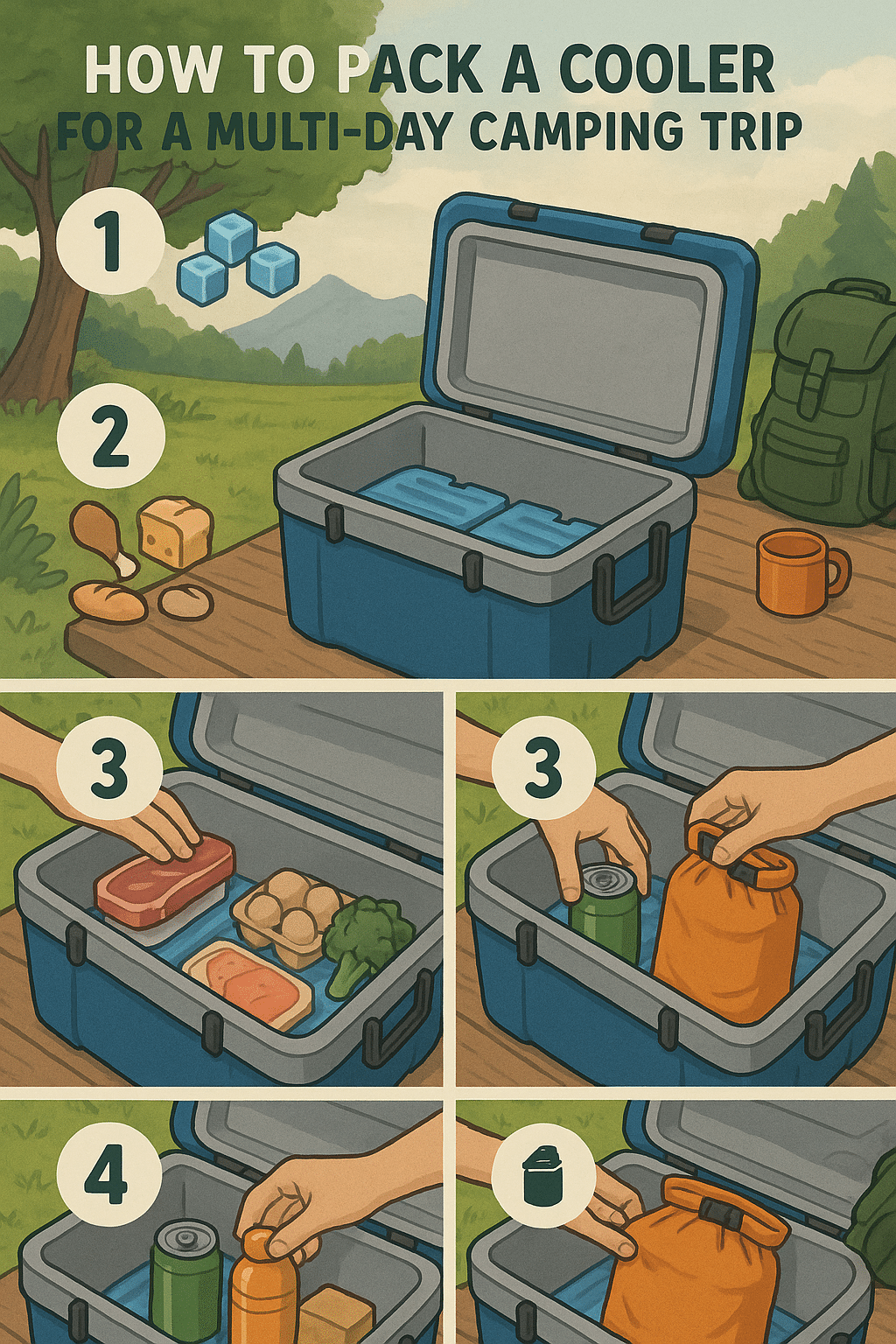 HOW TO PACK A COOLER
FOR A MULTI-DAY CAMPING TRIP

1

2

3

3

4