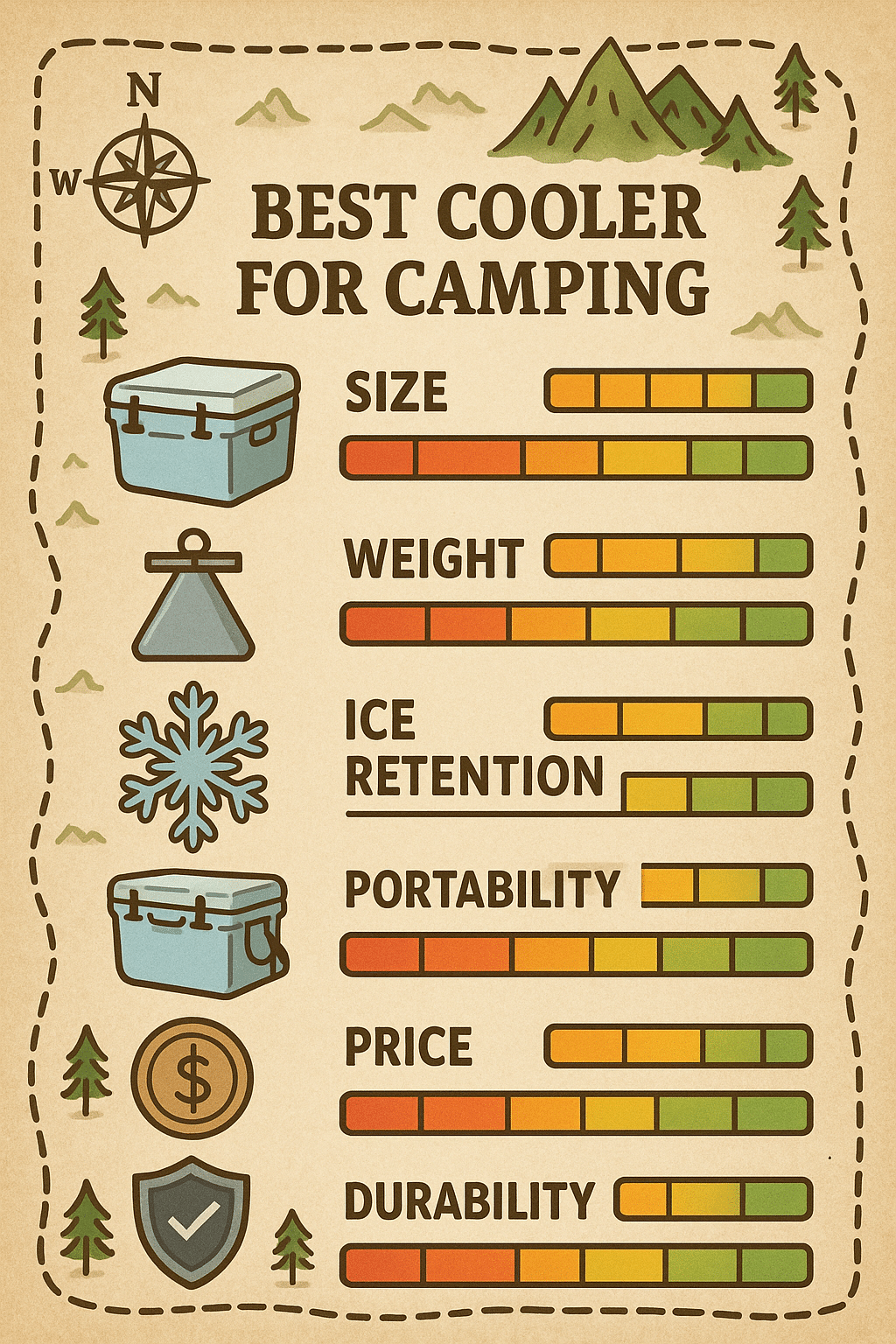 N

W

BEST COOLER FOR CAMPING

SIZE

WEIGHT

ICE RETENTION

PORTABILITY

PRICE

$

DURABILITY