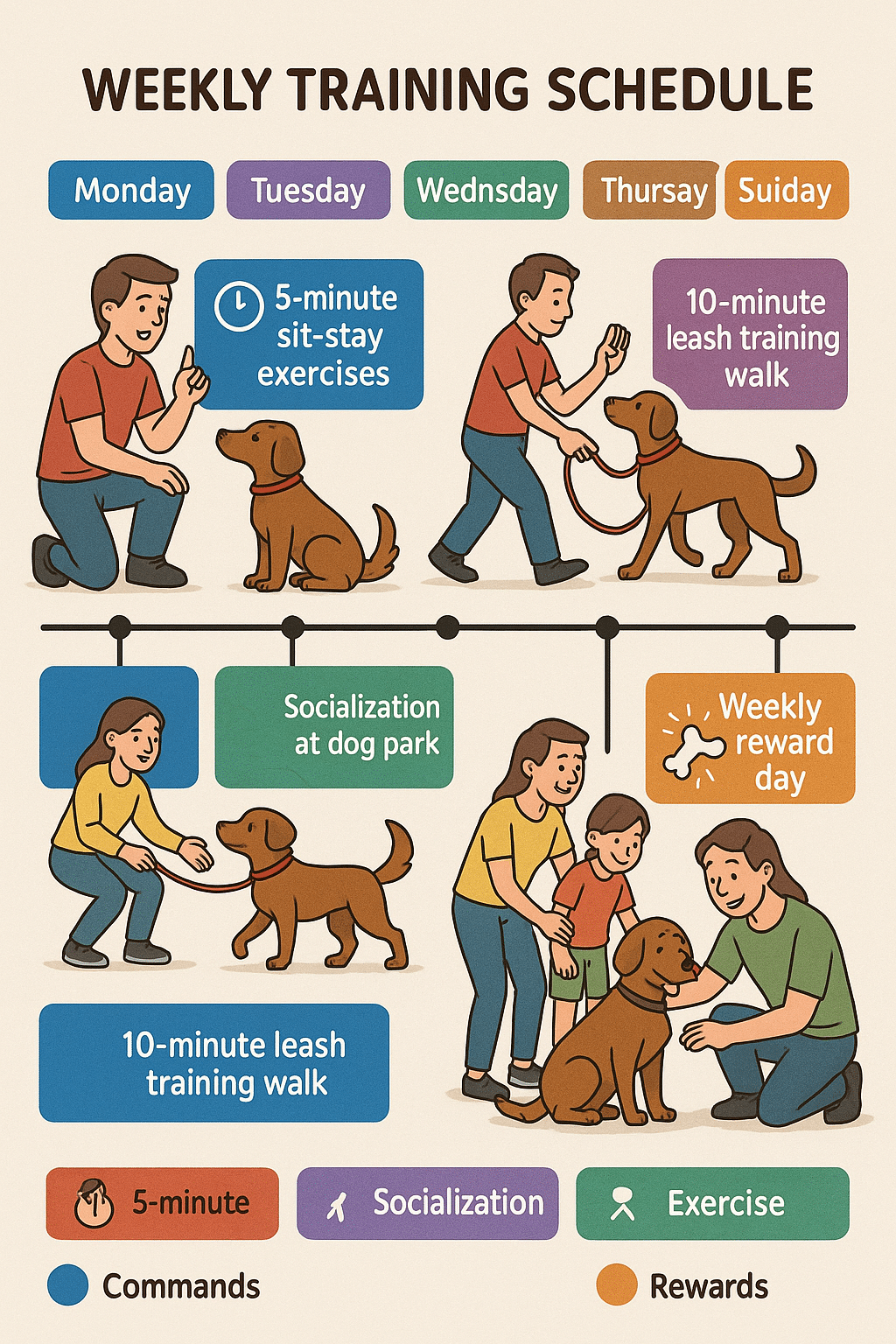 WEEKLY TRAINING SCHEDULE

Monday Tuesday Wednsday Thursay Suiday

5-minute sit-stay exercises

10-minute leash training walk

Socialization at dog park

Weekly reward day

10-minute leash training walk

5-minute Socialization Exercise

Commands Rewards