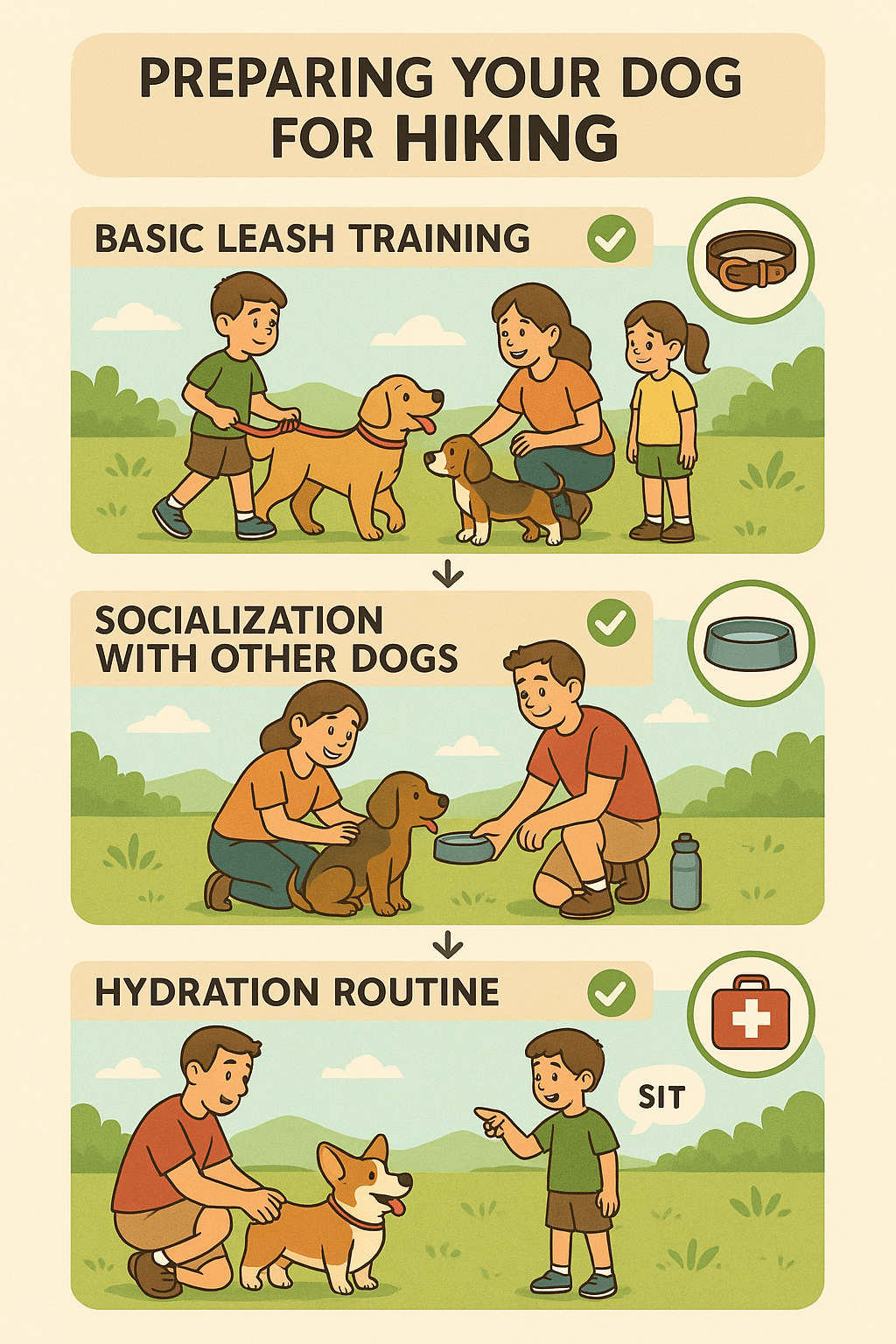 PREPARING YOUR DOG FOR HIKING

BASIC LEASH TRAINING

SOCIALIZATION WITH OTHER DOGS

HYDRATION ROUTINE

SIT