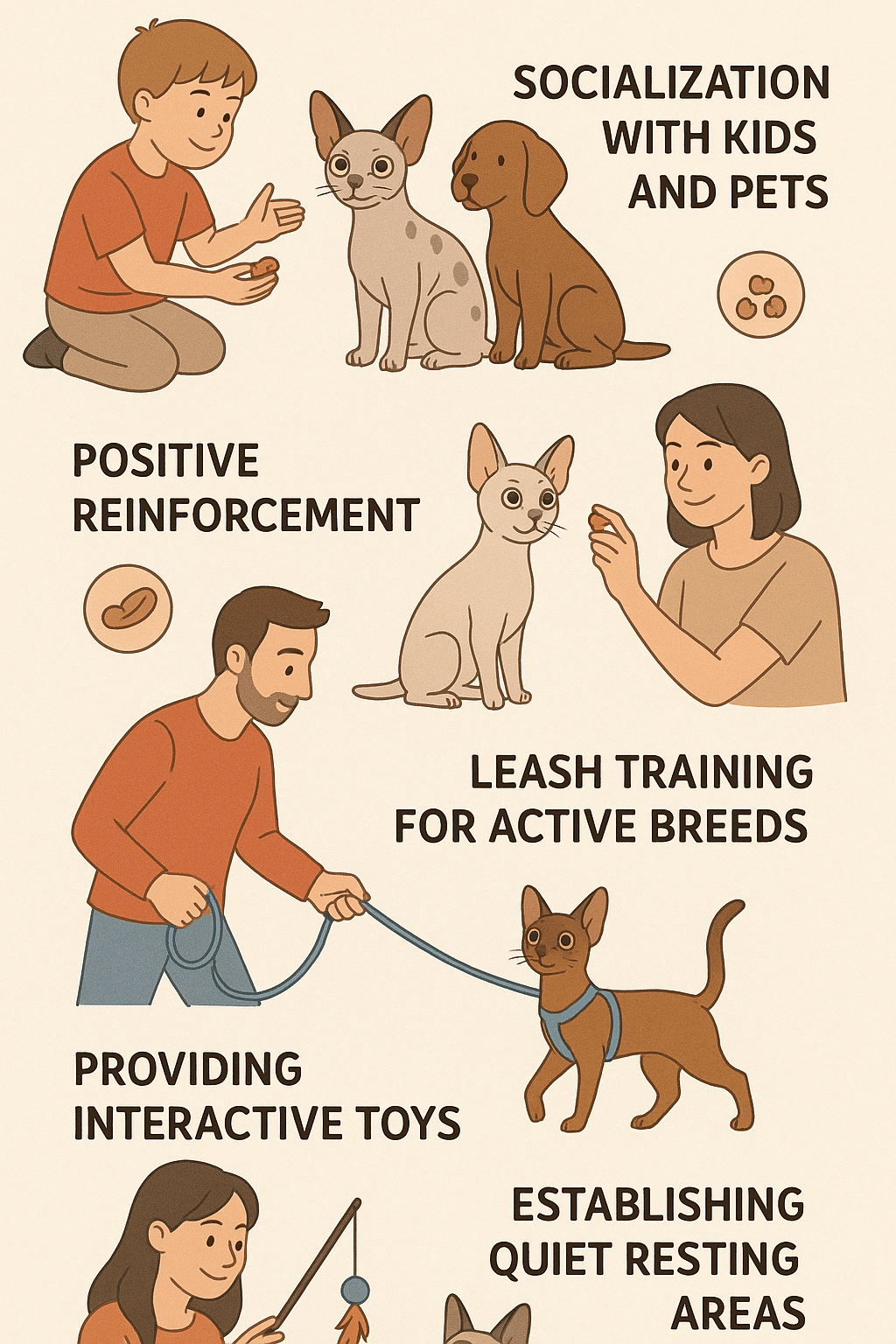 SOCIALIZATION WITH KIDS AND PETS

POSITIVE REINFORCEMENT

LEASH TRAINING FOR ACTIVE BREEDS

PROVIDING INTERACTIVE TOYS

ESTABLISHING QUIET RESTING AREAS