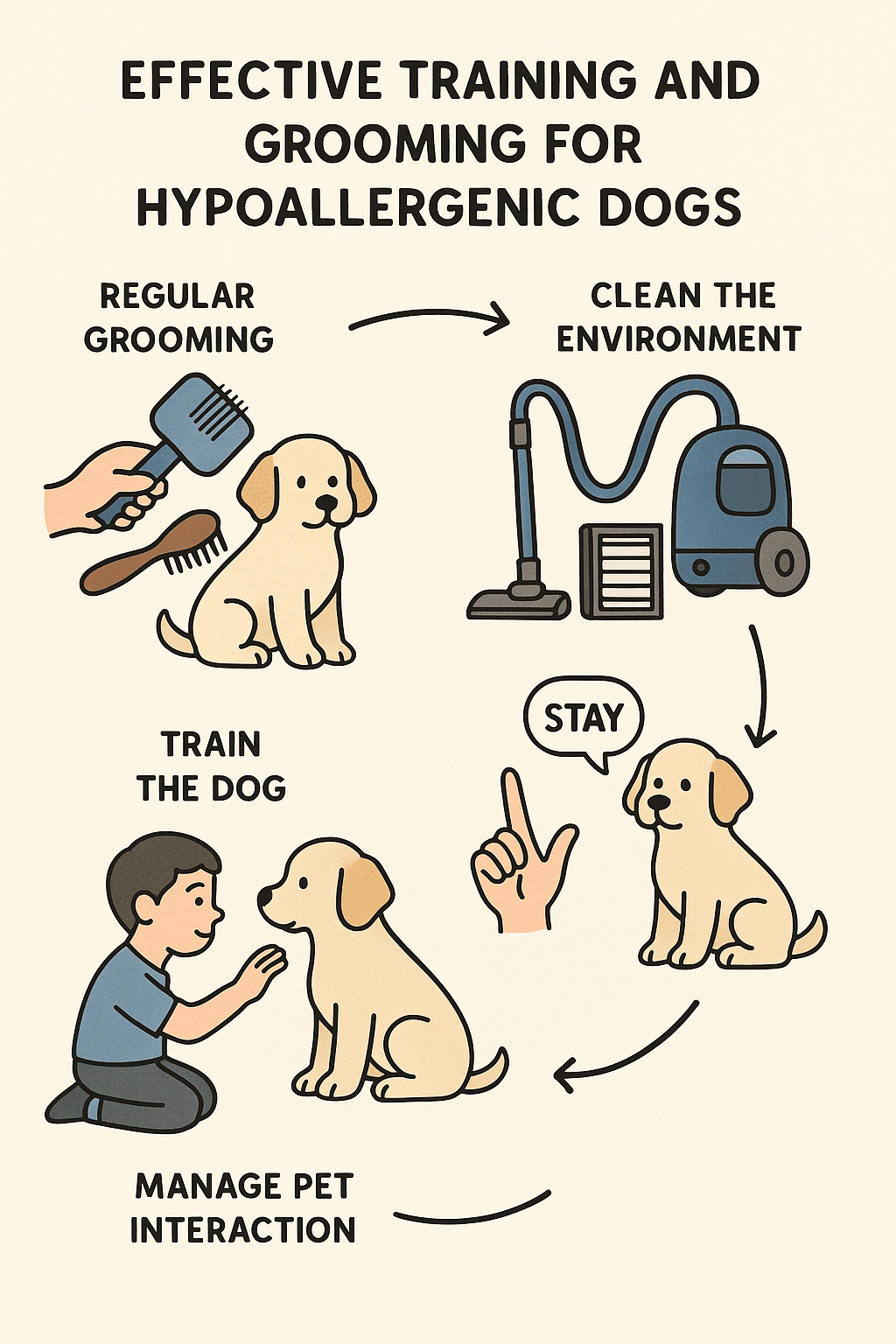 EFFECTIVE TRAINING AND GROOMING FOR HYPOALLERGENIC DOGS

REGULAR GROOMING

CLEAN THE ENVIRONMENT

STAY

TRAIN THE DOG

MANAGE PET INTERACTION